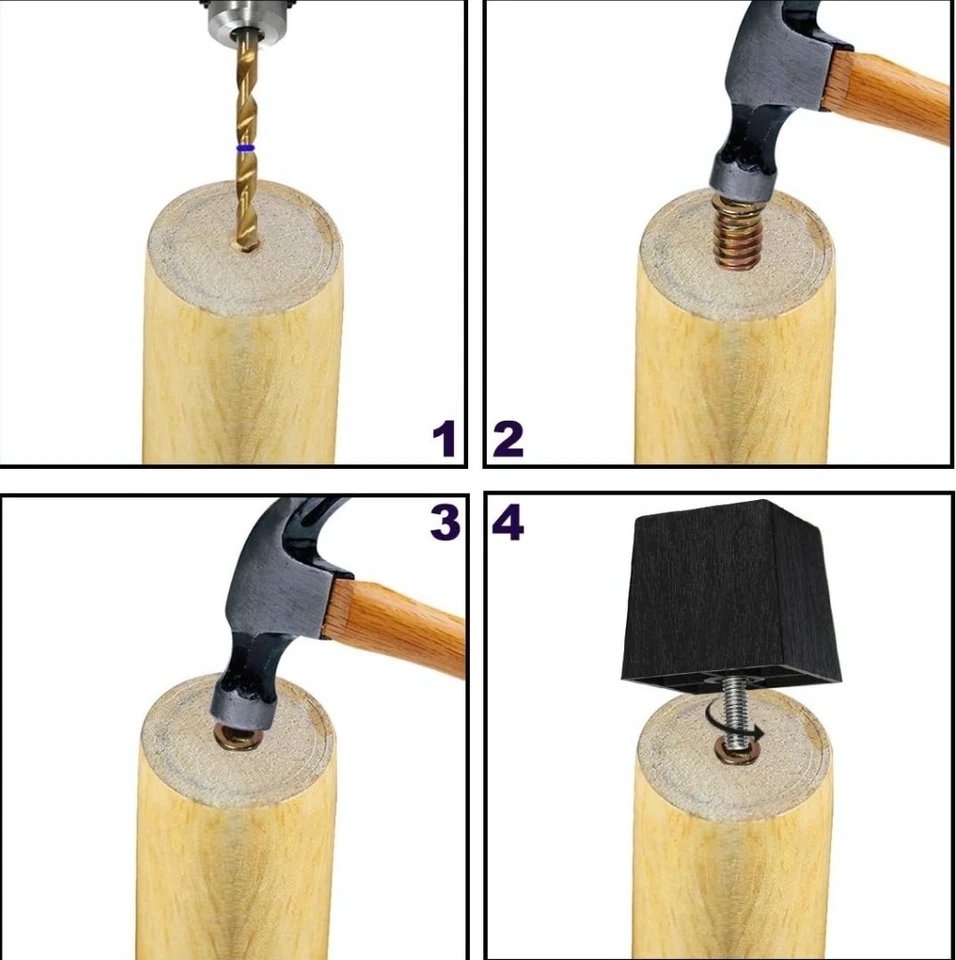 1
2
3
4