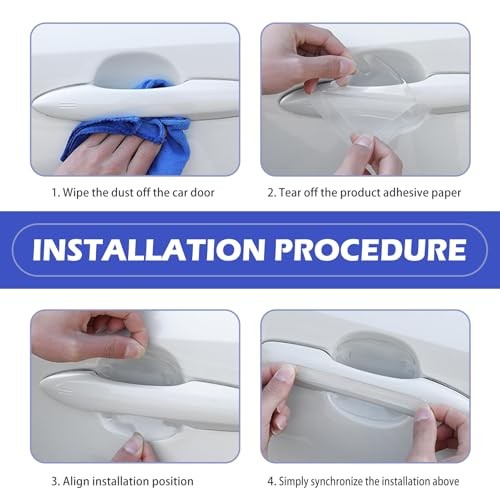 1. Wipe the dust off the car door

2. Tear off the product adhesive paper

INSTALLATION PROCEDURE

3. Align installation position

4. Simply synchronize the installation above