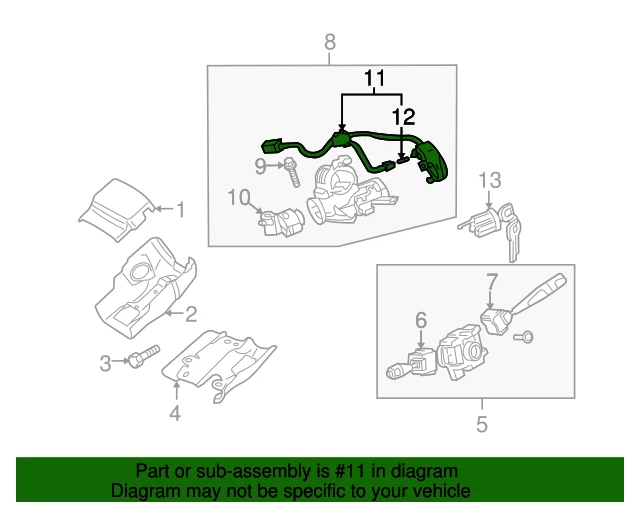 8
11
12
9
10
13
1
2
3
4
7
6
5

Part or sub-assembly is #11 in diagram
Diagram may not be specific to your vehicle