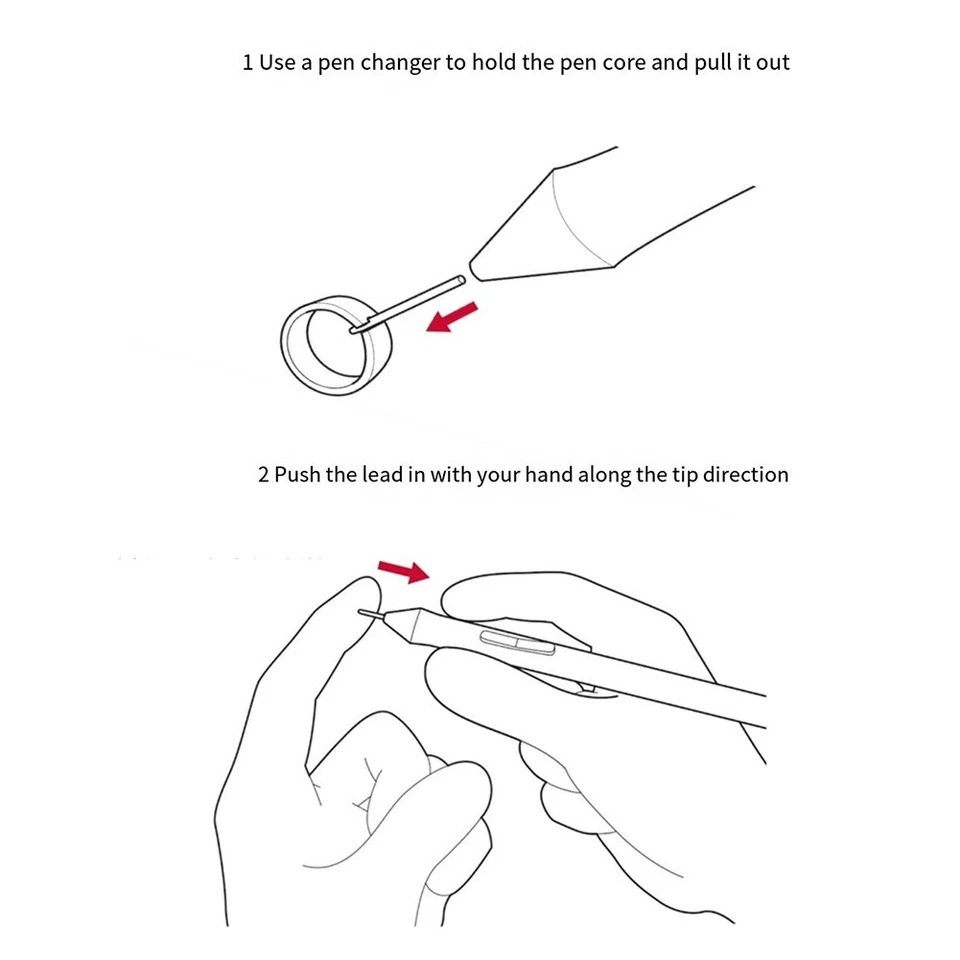 1 Use a pen changer to hold the pen core and pull it out

2 Push the lead in with your hand along the tip direction