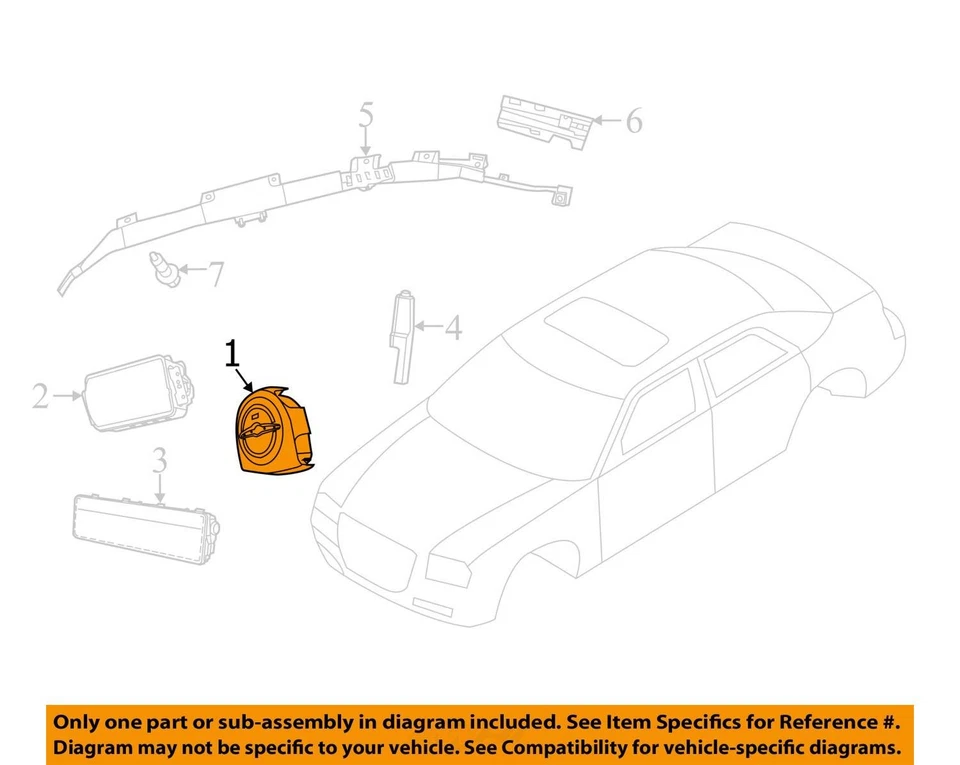 5
6
7
4
1
2
3

Only one part or sub-assembly in diagram included. See Item Specifics for Reference #. Diagram may not be specific to your vehicle. See Compatibility for vehicle-specific diagrams.