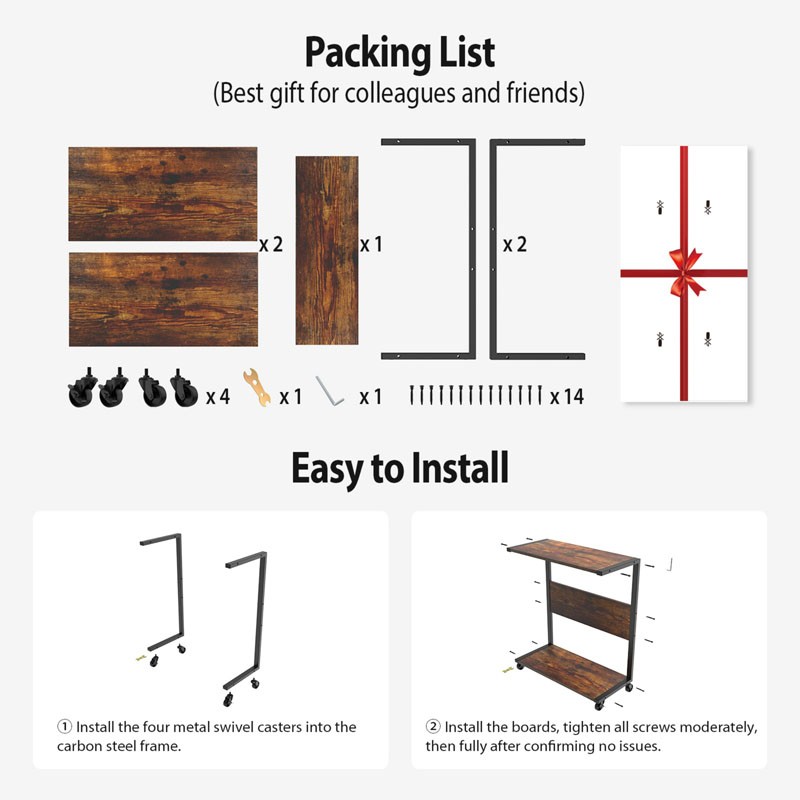 Packing List
(Best gift for colleagues and friends)

x 2

x 1

x 2

x 4

x 1

x 1

x 14

Easy to Install

① Install the four metal swivel casters into the carbon steel frame.

② Install the boards, tighten all screws moderately, then fully after confirming no issues.