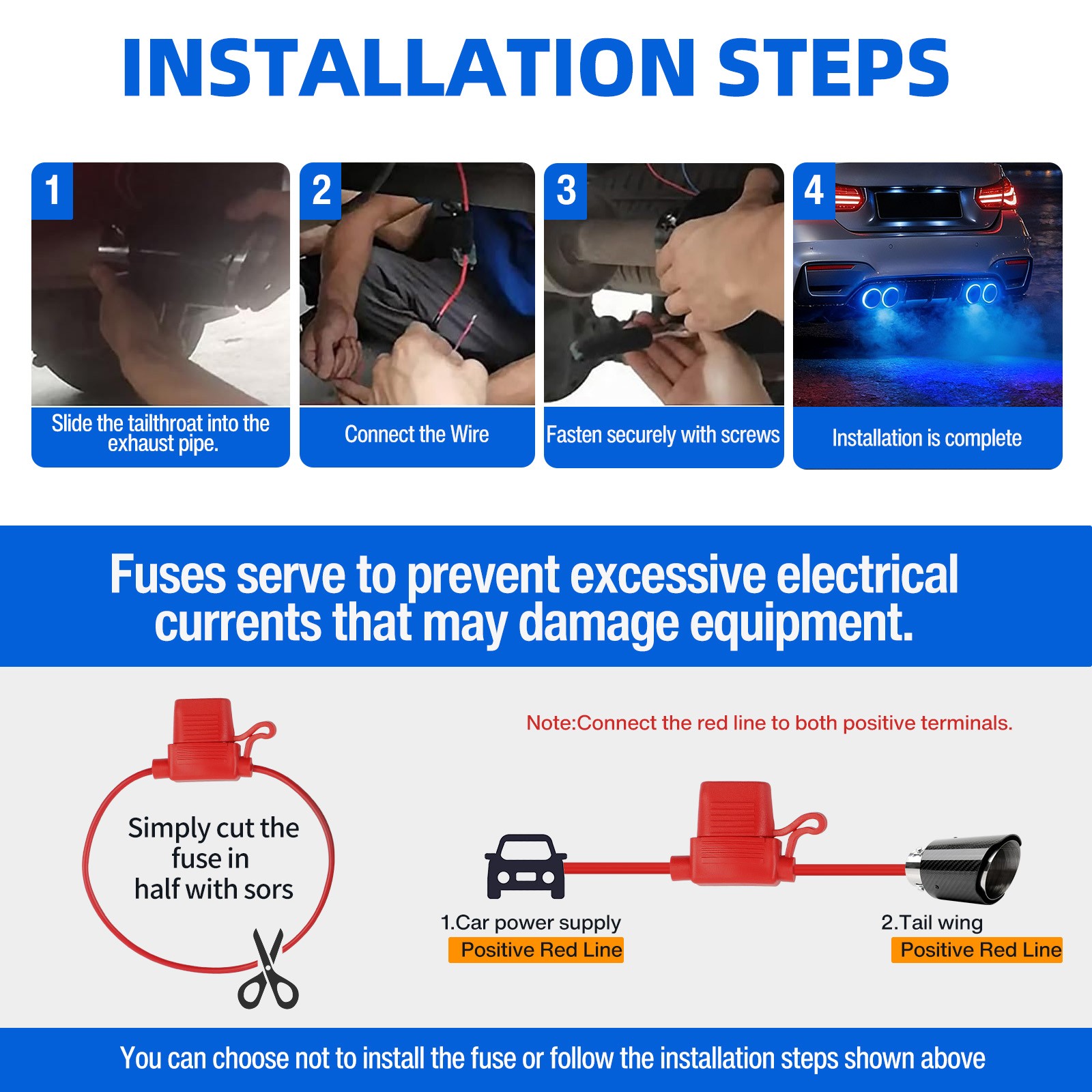 INSTALLATION STEPS

1
Slide the tailthroat into the exhaust pipe.

2
Connect the Wire

3
Fasten securely with screws

4
Installation is complete

Fuses serve to prevent excessive electrical currents that may damage equipment.

Simply cut the fuse in half with sors

Note:Connect the red line to both positive terminals.

1.Car power supply
Positive Red Line

2.Tail wing
Positive Red Line

You can choose not to install the fuse or follow the installation steps shown above