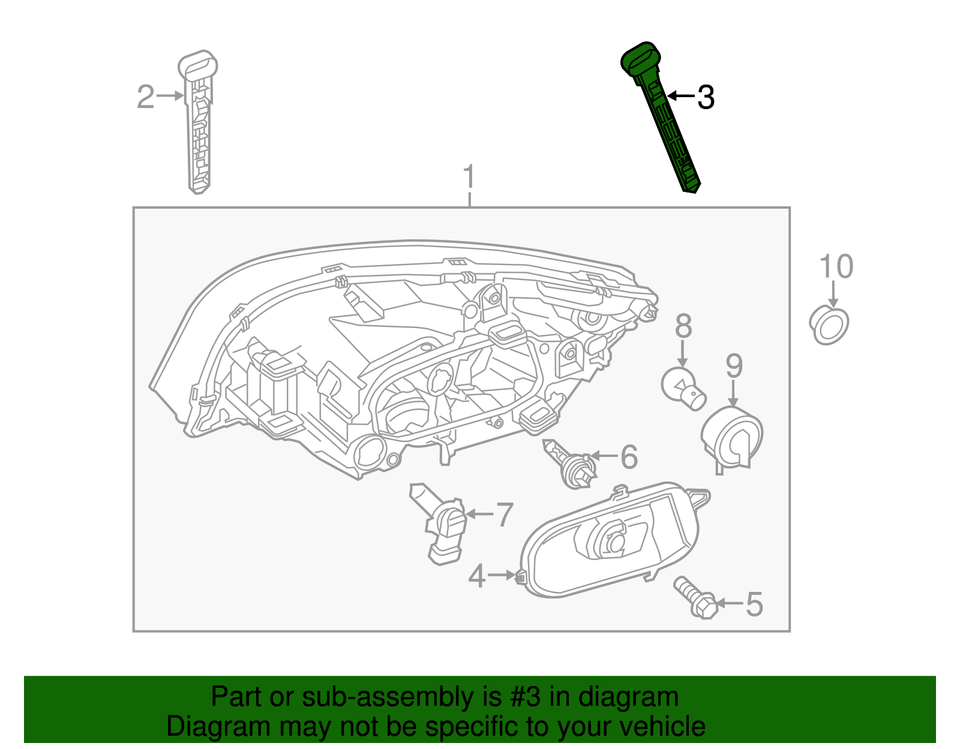 2
3
1
10
8
9
6
7
4
5

Part or sub-assembly is #3 in diagram
Diagram may not be specific to your vehicle