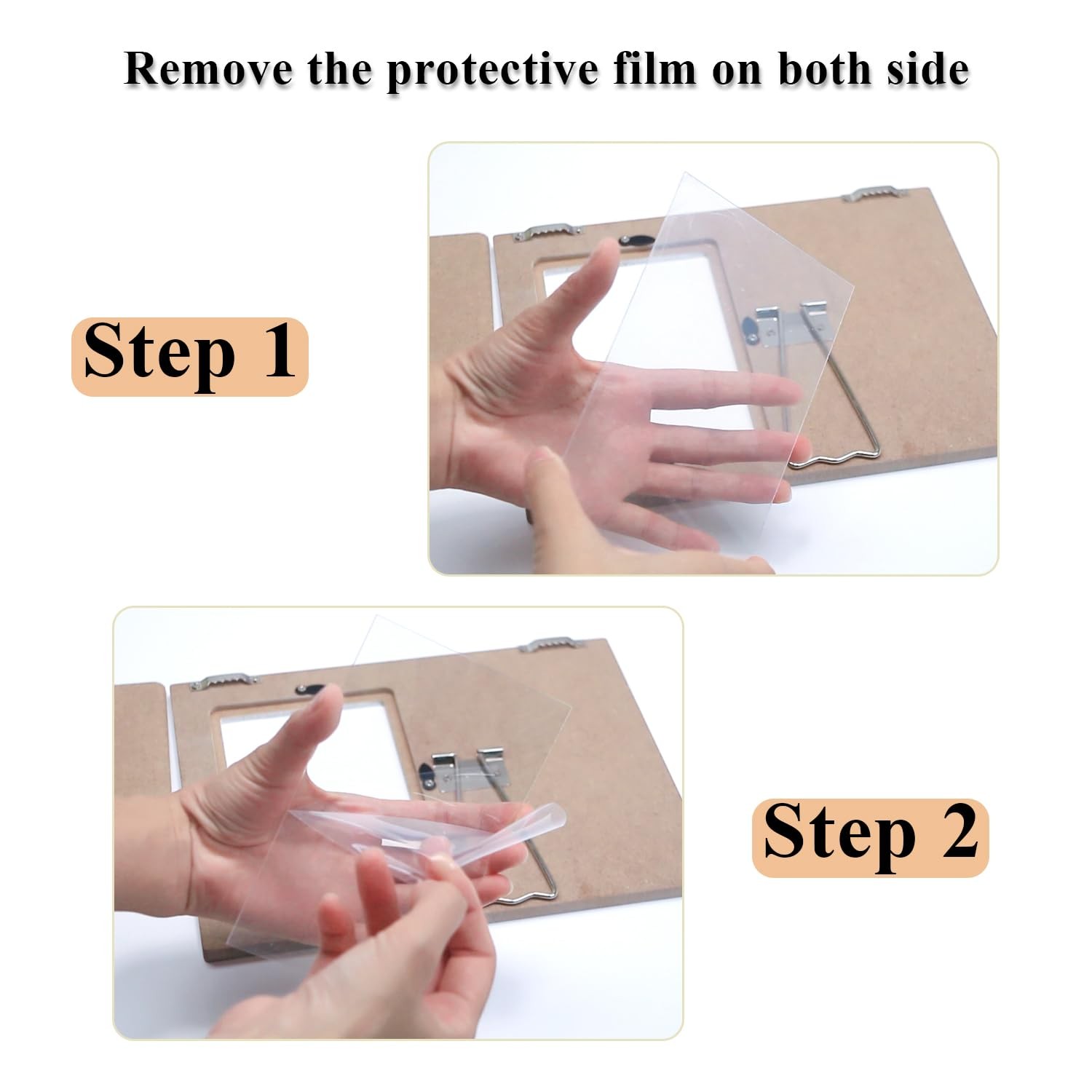 Remove the protective film on both side

Step 1

Step 2