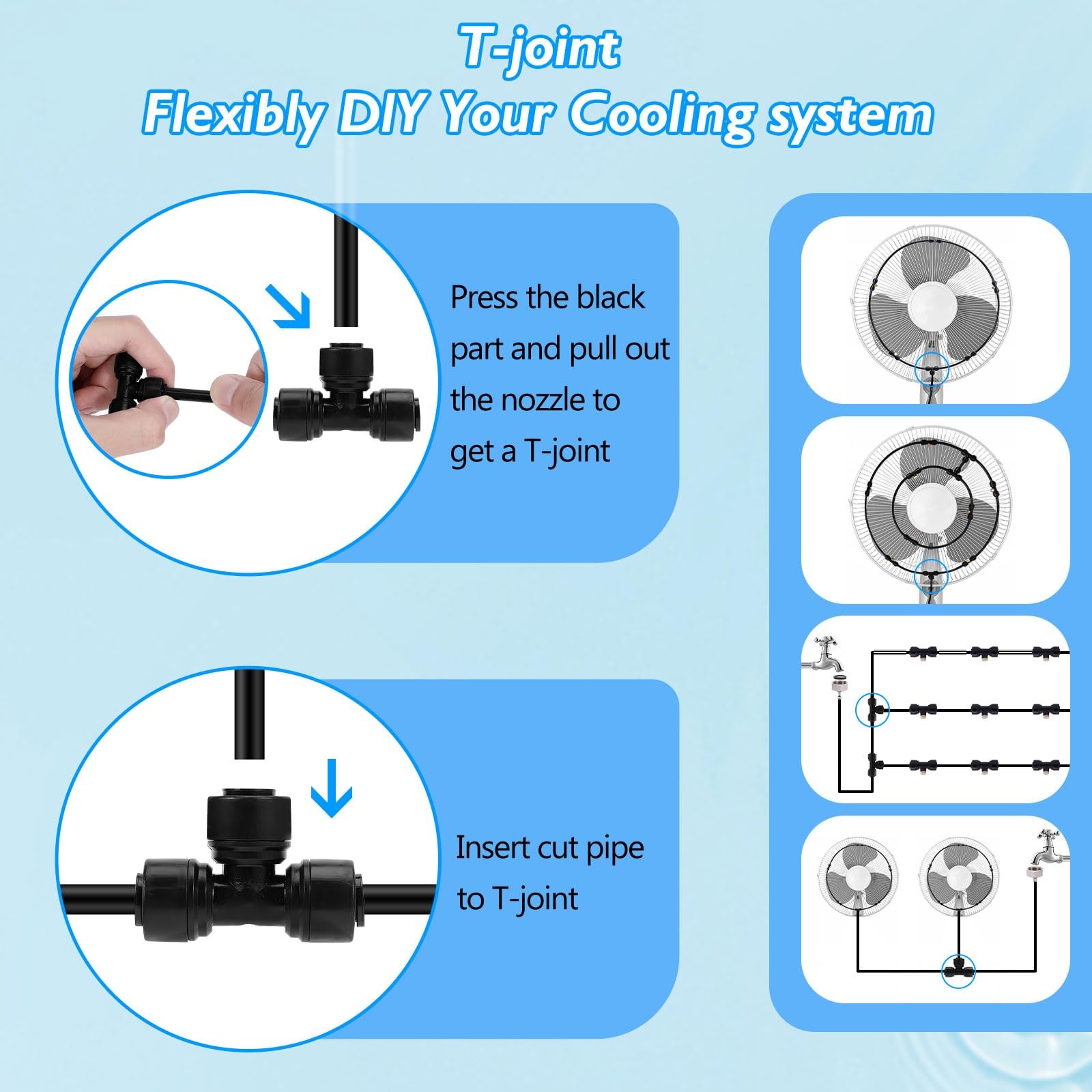 T-joint
Flexibly DIY Your Cooling system

Press the black part and pull out the nozzle to get a T-joint

Insert cut pipe to T-joint