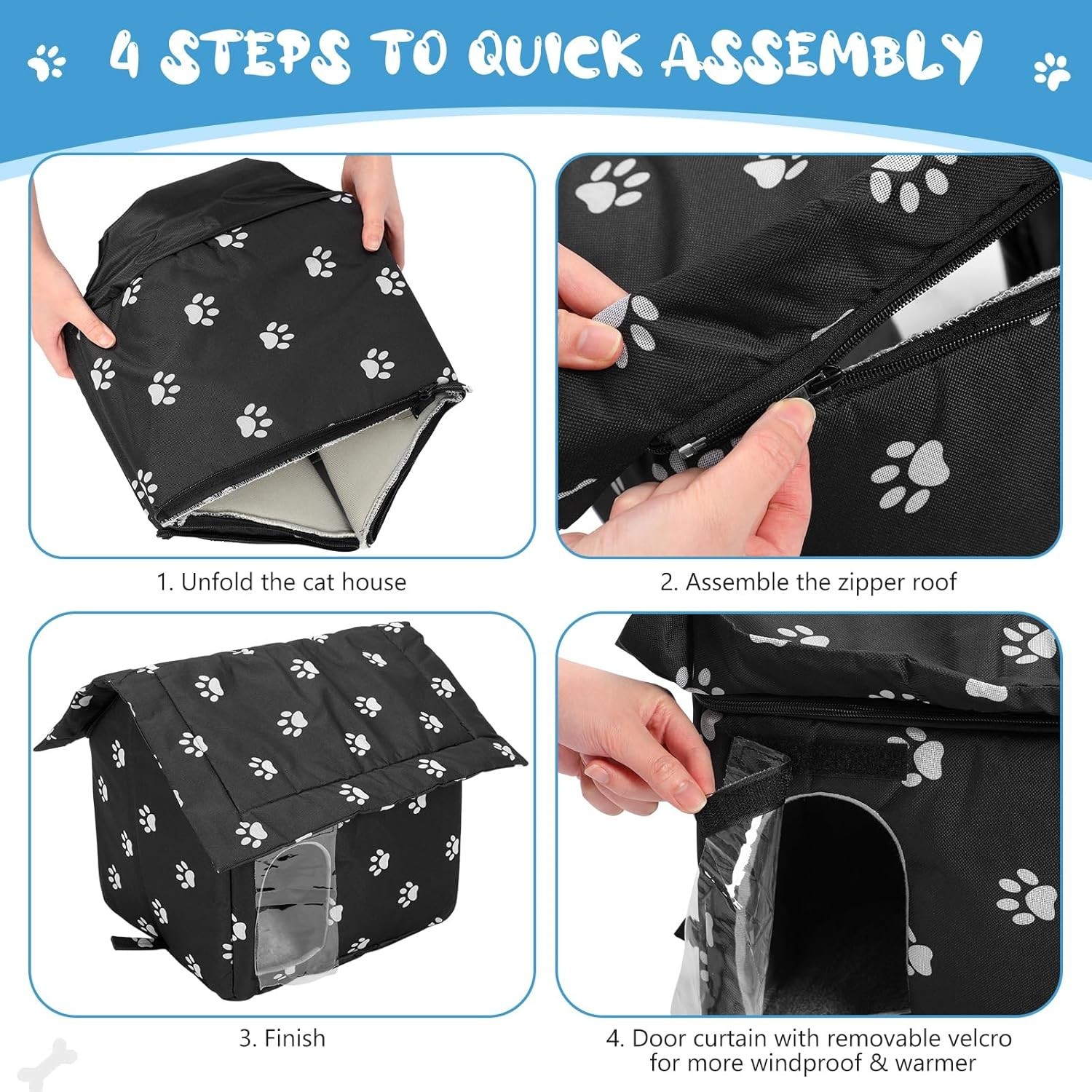 4 STEPS TO QUICK ASSEMBLY

1. Unfold the cat house

2. Assemble the zipper roof

3. Finish

4. Door curtain with removable velcro for more windproof & warmer