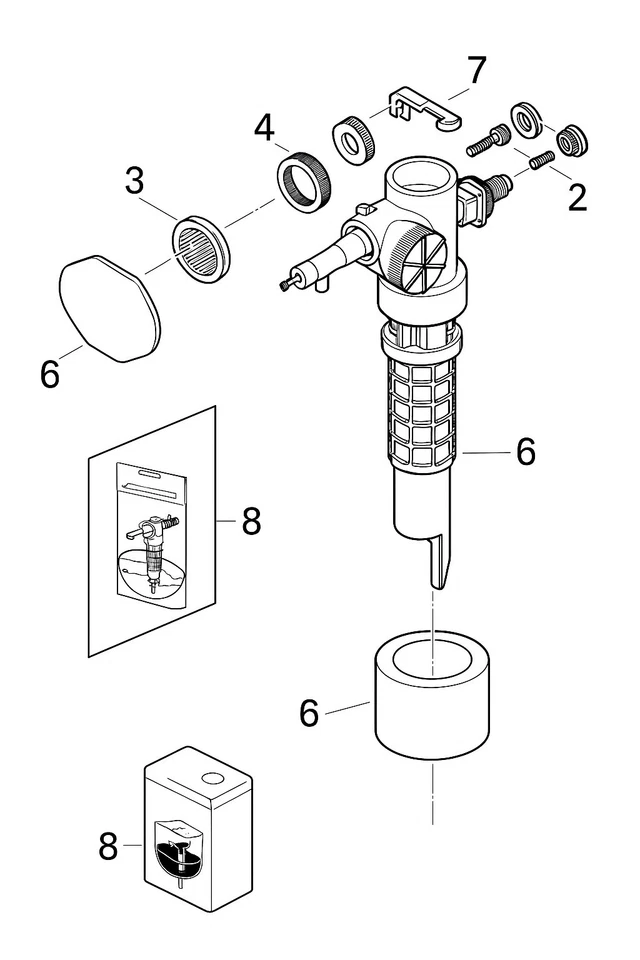 7
4
3
2
6
6
8
6
8