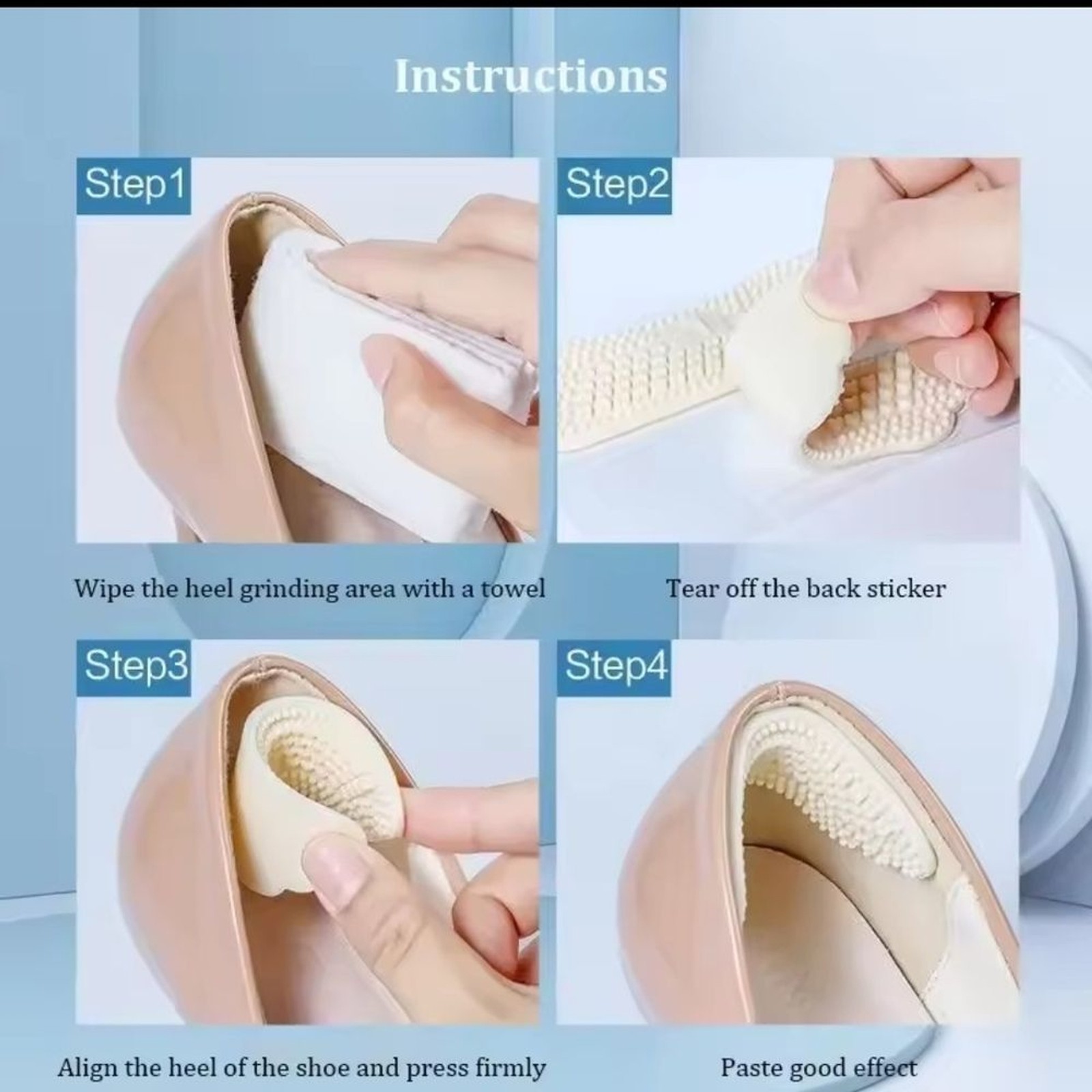 Instructions

Step1

Wipe the heel grinding area with a towel

Step2

Tear off the back sticker

Step3

Align the heel of the shoe and press firmly

Step4

Paste good effect