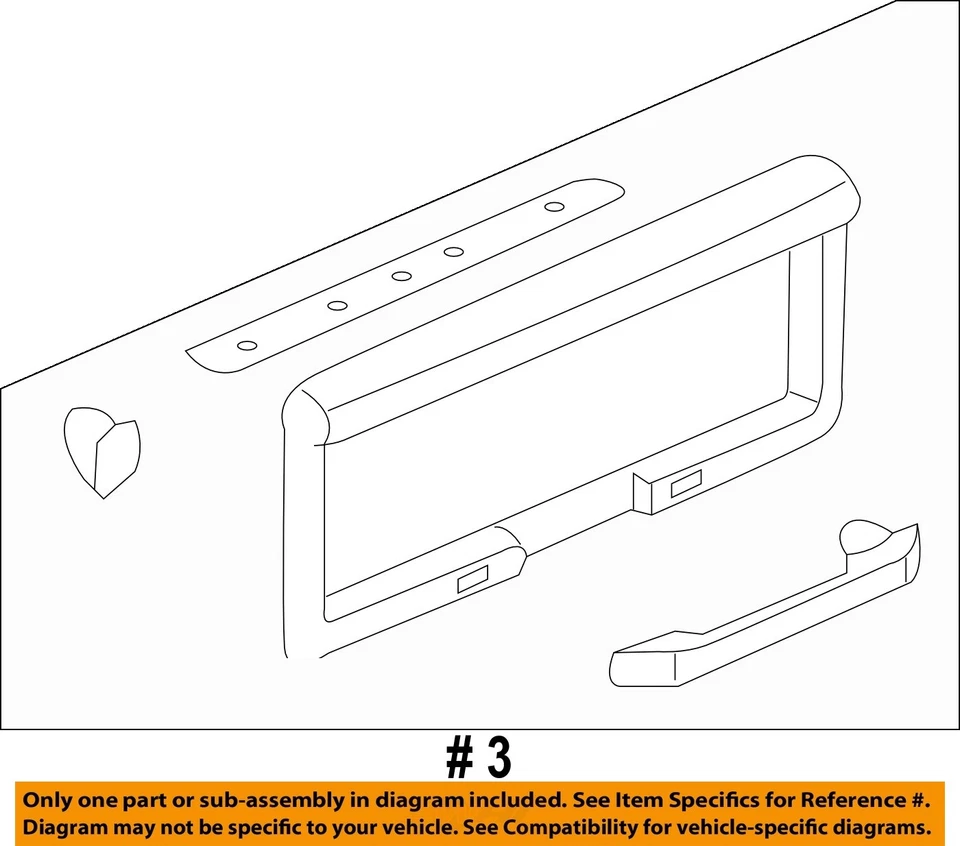 # 3

Only one part or sub-assembly in diagram included. See Item Specifics for Reference #.
Diagram may not be specific to your vehicle. See Compatibility for vehicle-specific diagrams.