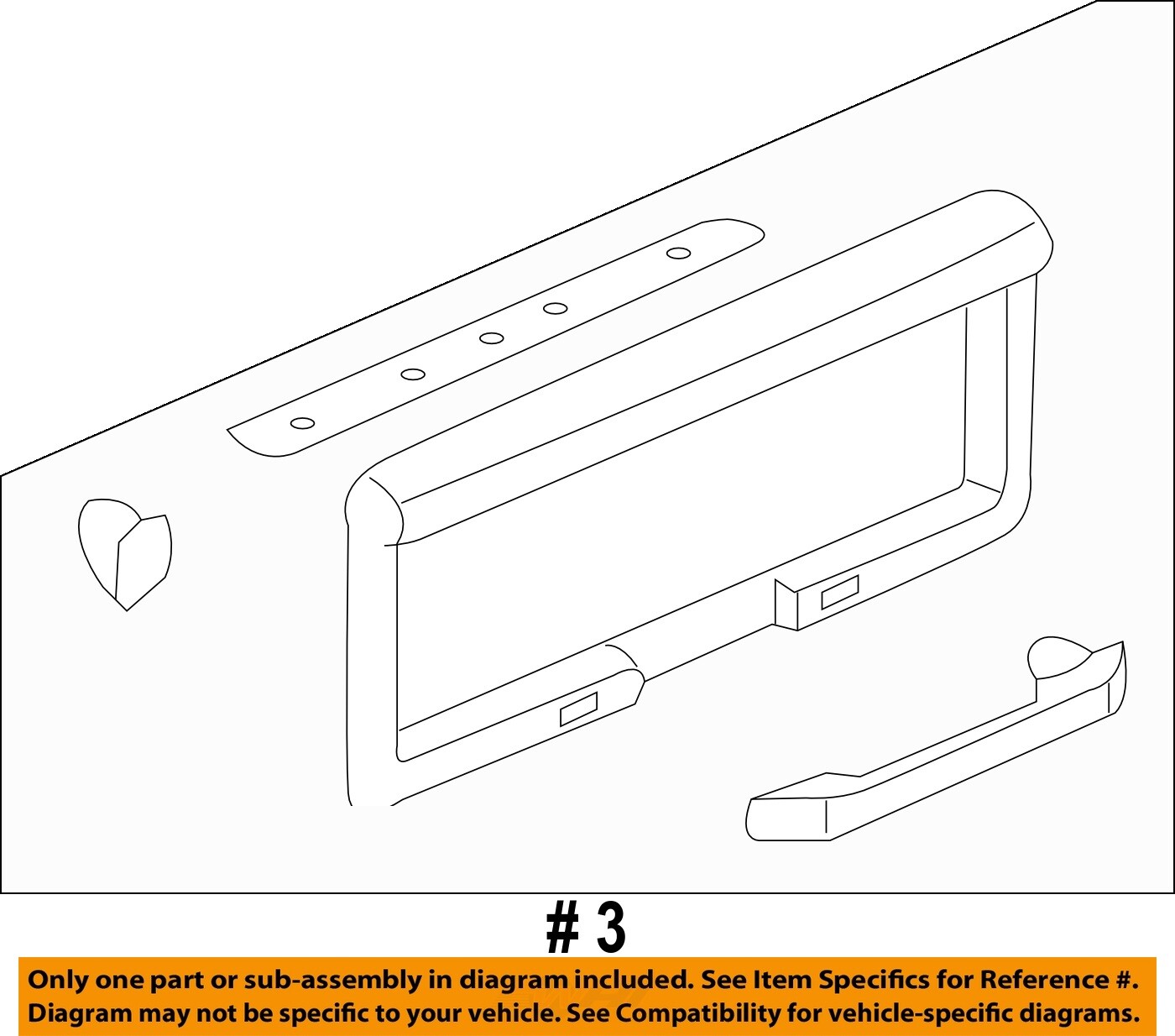 # 3

Only one part or sub-assembly in diagram included. See Item Specifics for Reference #.
Diagram may not be specific to your vehicle. See Compatibility for vehicle-specific diagrams.