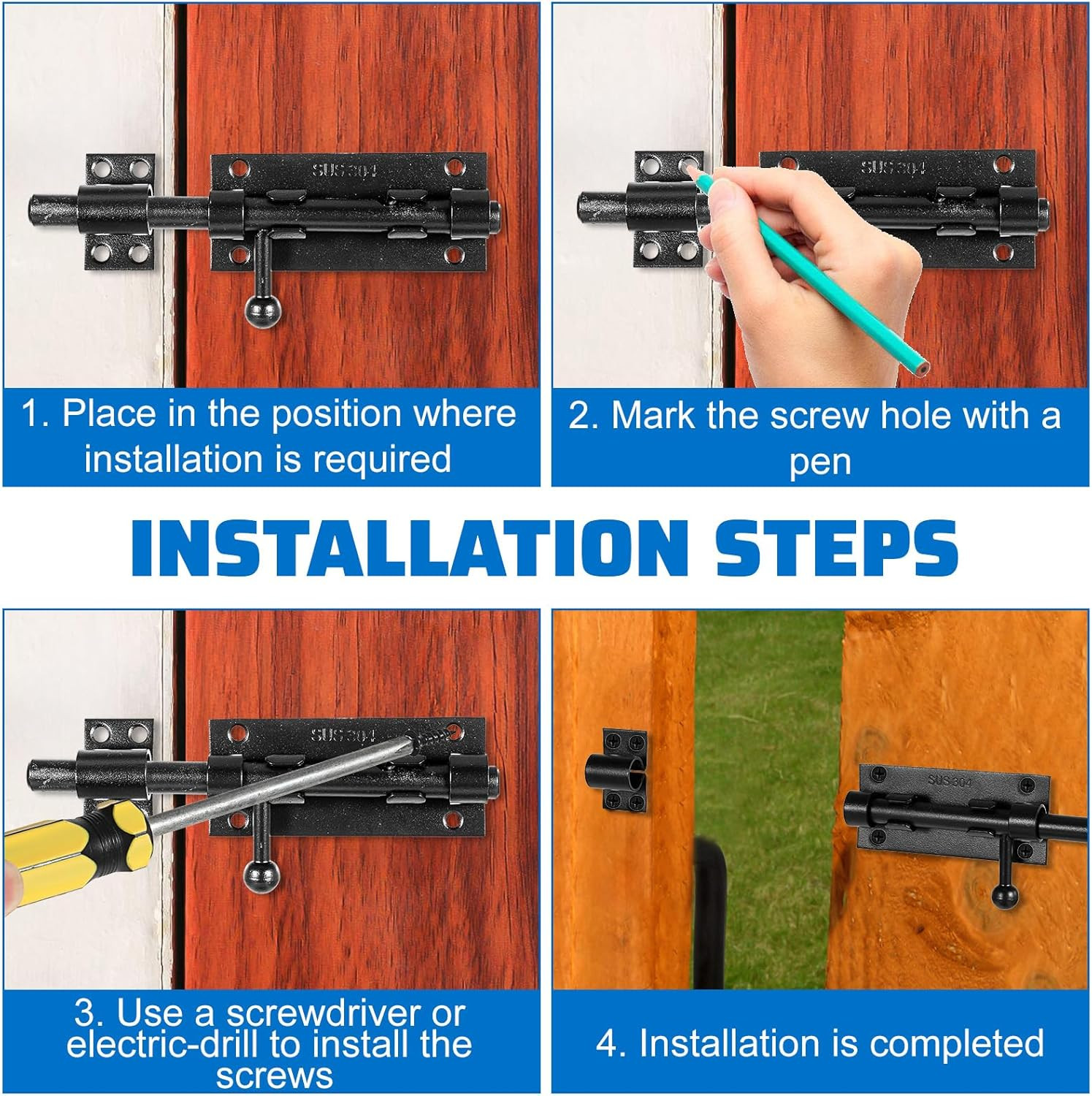 SUS304

1. Place in the position where installation is required

SUS304

2. Mark the screw hole with a pen

INSTALLATION STEPS

SUS304

3. Use a screwdriver or electric-drill to install the screws

SUS304

4. Installation is completed