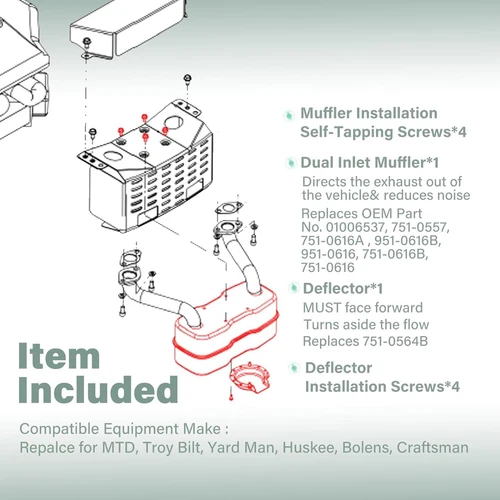 Muffler Installation Self-Tapping Screws*4

Dual Inlet Muffler*1
Directs the exhaust out of the vehicle& reduces noise
Replaces OEM Part No. 01006537, 751-0557, 751-0616A , 951-0616B, 951-0616, 751-0616B, 751-0616

Deflector*1
MUST face forward
Turns aside the flow
Replaces 751-0564B

Deflector Installation Screws*4

Item Included

Compatible Equipment Make :
Repalce for MTD, Troy Bilt, Yard Man, Huskee, Bolens, Craftsman