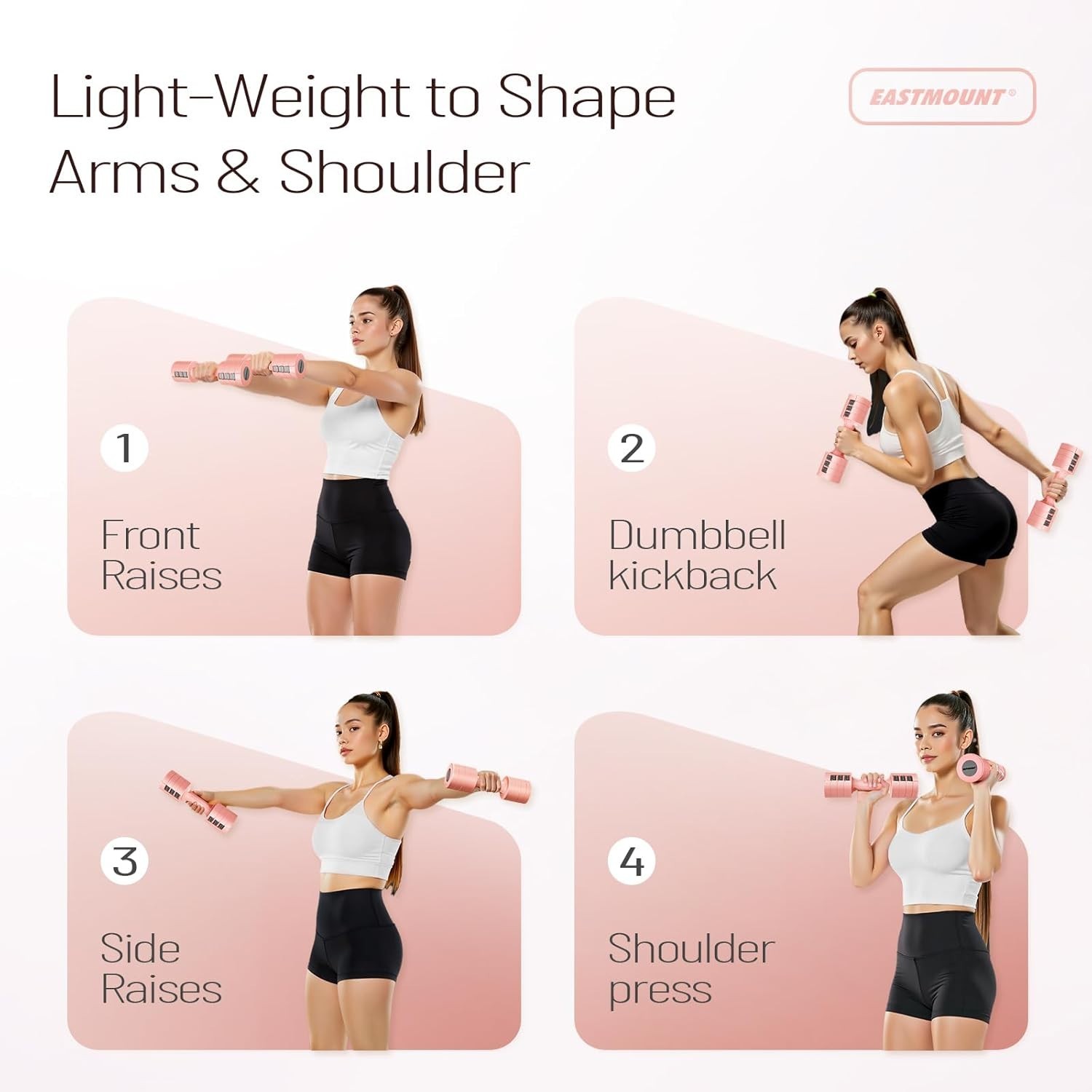 Light-Weight to Shape Arms & Shoulder

EASTMOUNT®

1

Front Raises

2

Dumbbell kickback

3

Side Raises

4

Shoulder press