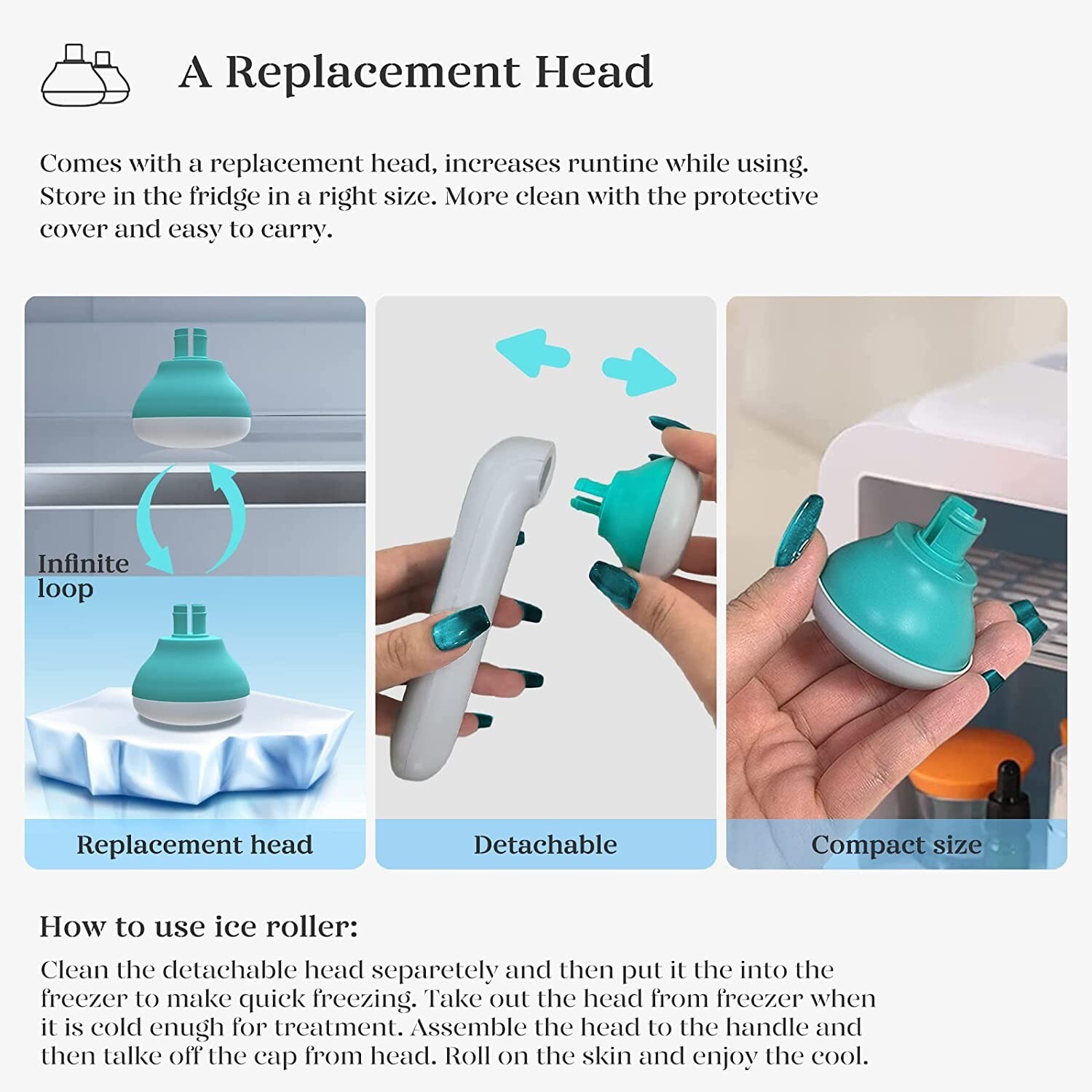 A Replacement Head

Comes with a replacement head, increases runtine while using. Store in the fridge in a right size. More clean with the protective cover and easy to carry.

Infinite loop

Replacement head

Detachable

Compact size

How to use ice roller:

Clean the detachable head separetely and then put it the into the freezer to make quick freezing. Take out the head from freezer when it is cold enugh for treatment. Assemble the head to the handle and then talke off the cap from head. Roll on the skin and enjoy the cool.