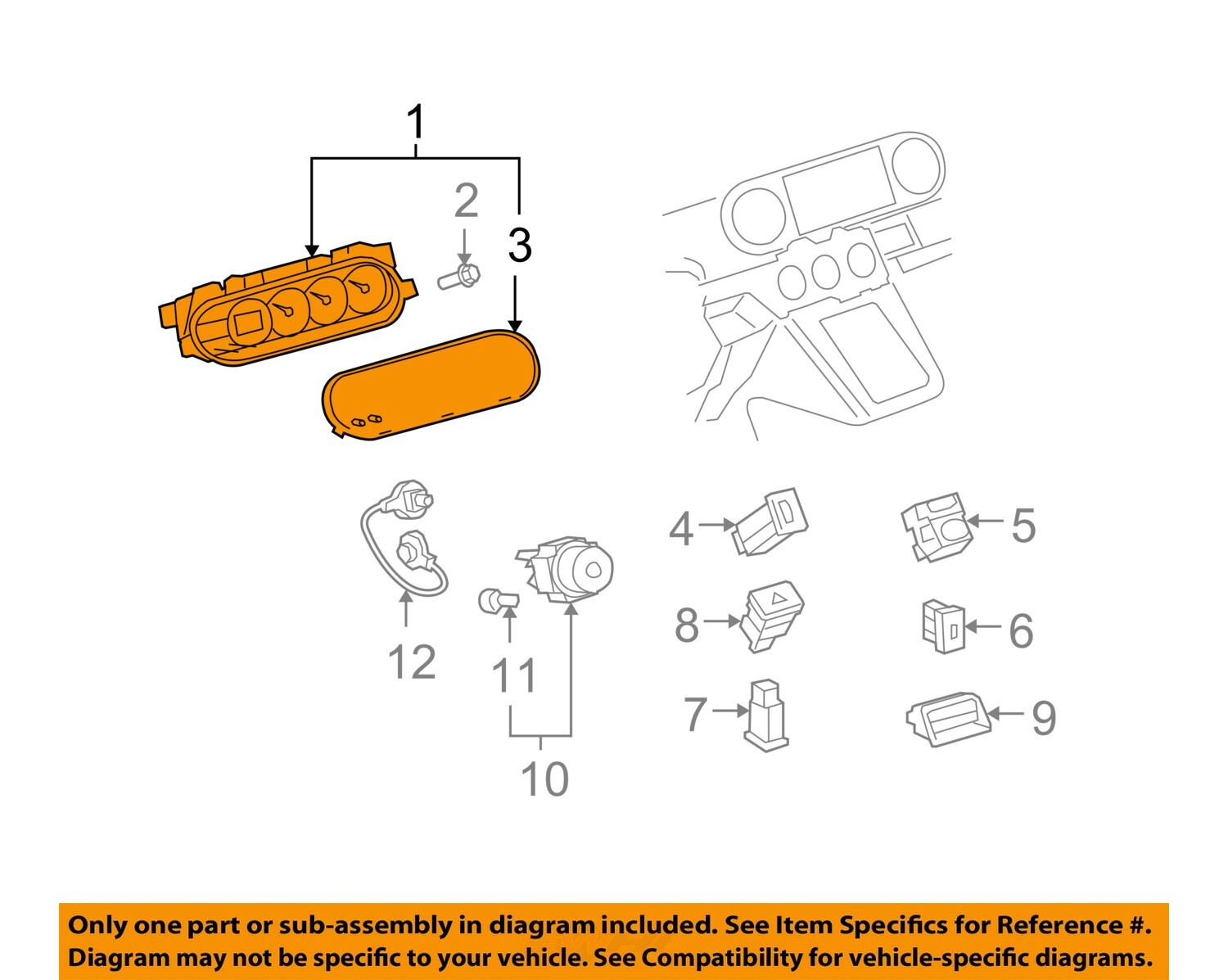 1
2
3
4
5
8
6
7
9
12
11
10

Only one part or sub-assembly in diagram included. See Item Specifics for Reference #.
Diagram may not be specific to your vehicle. See Compatibility for vehicle-specific diagrams.