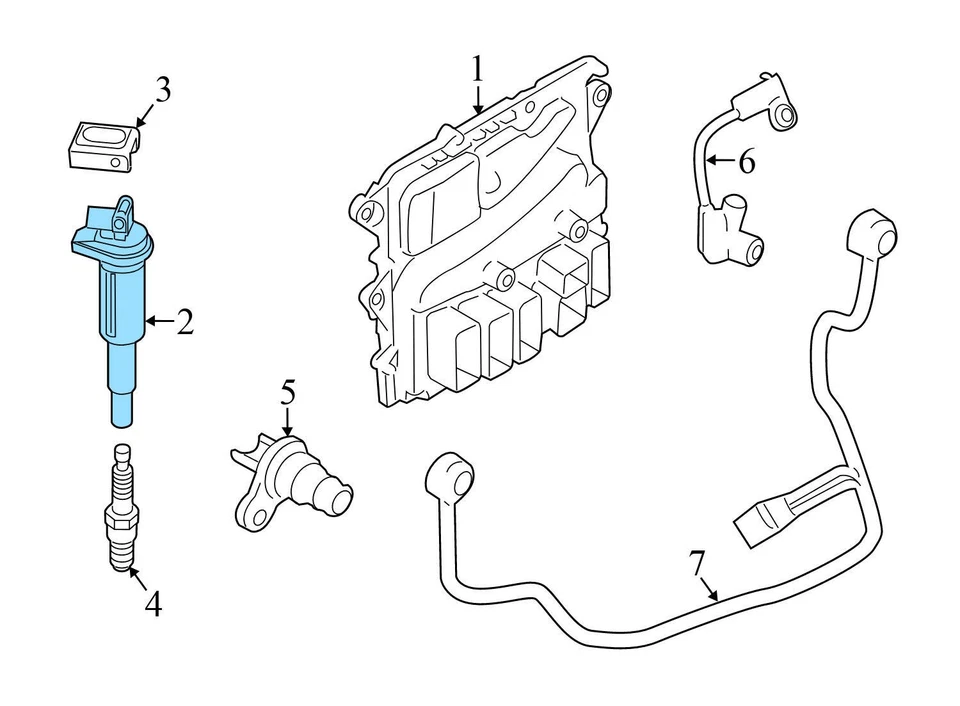 3
1
6
2
5
4
7