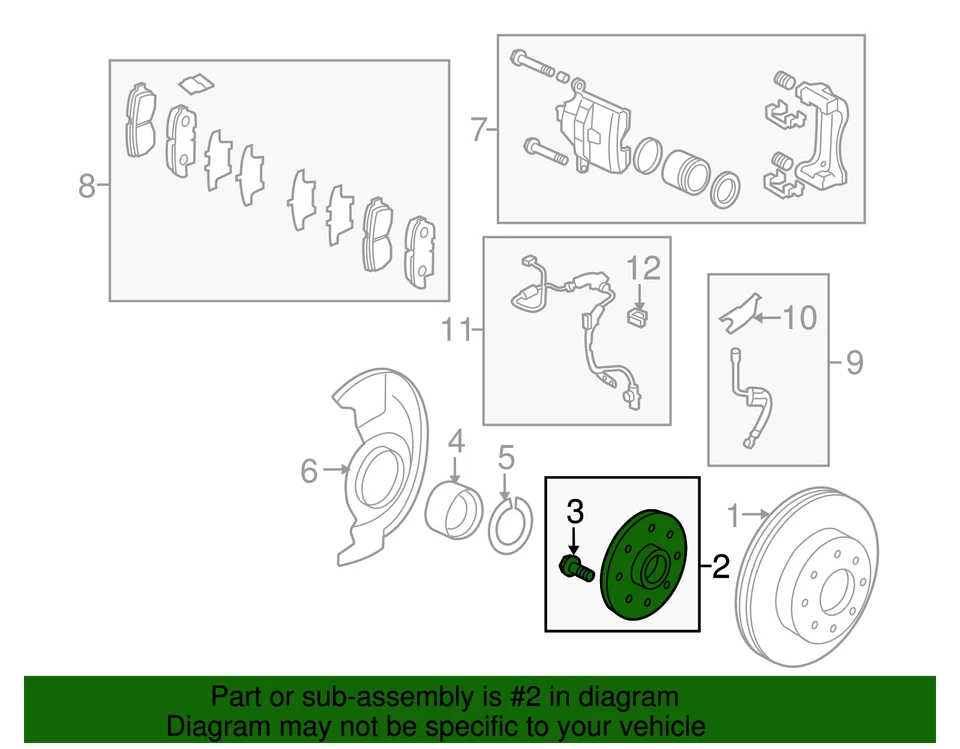 8
7
12
11
10
9
6
4
5
3
2
1

Part or sub-assembly is #2 in diagram
Diagram may not be specific to your vehicle