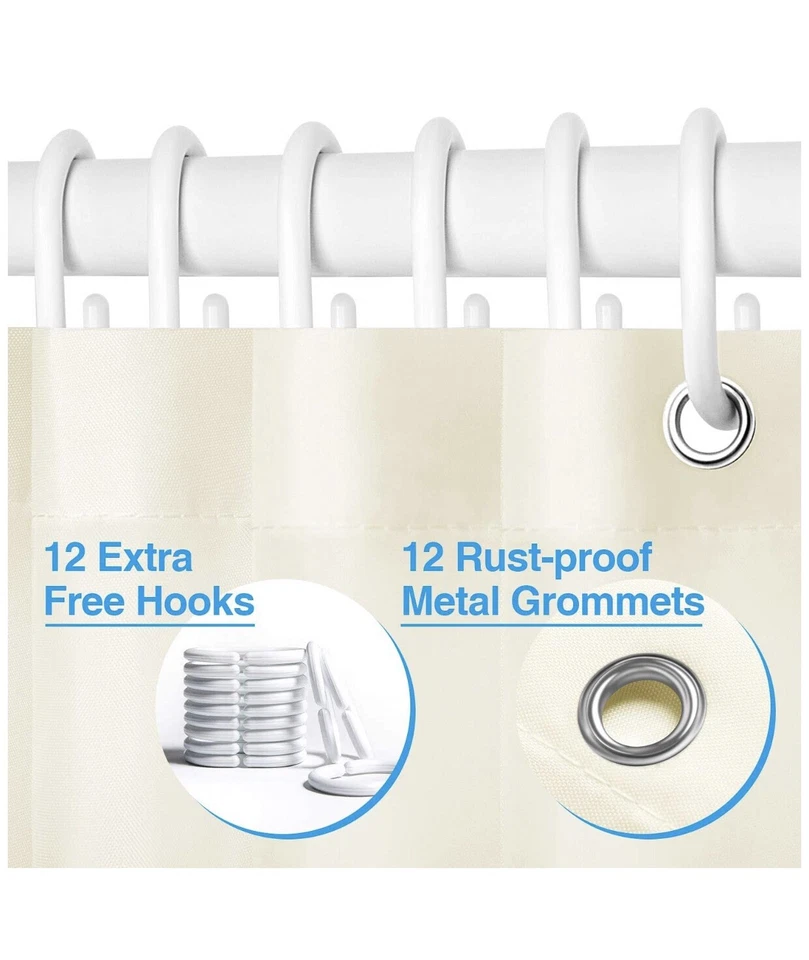 12 Extra
Free Hooks

12 Rust-proof
Metal Grommets