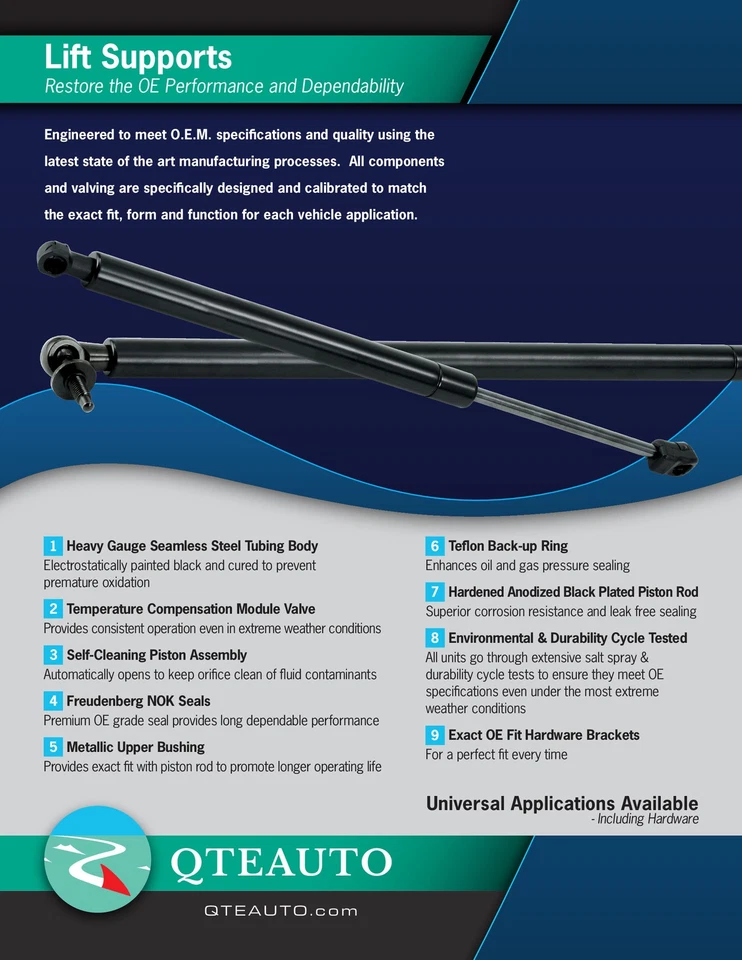 Lift Supports
Restore the OE Performance and Dependability

Engineered to meet O.E.M. specifications and quality using the latest state of the art manufacturing processes. All components and valving are specifically designed and calibrated to match the exact fit, form and function for each vehicle application.

1 Heavy Gauge Seamless Steel Tubing Body
Electrostatically painted black and cured to prevent premature oxidation

2 Temperature Compensation Module Valve
Provides consistent operation even in extreme weather conditions

3 Self-Cleaning Piston Assembly
Automatically opens to keep orifice clean of fluid contaminants

4 Freudenberg NOK Seals
Premium OE grade seal provides long dependable performance

5 Metallic Upper Bushing
Provides exact fit with piston rod to promote longer operating life

6 Teflon Back-up Ring
Enhances oil and gas pressure sealing

7 Hardened Anodized Black Plated Piston Rod
Superior corrosion resistance and leak free sealing

8 Environmental & Durability Cycle Tested
All units go through extensive salt spray & durability cycle tests to ensure they meet OE specifications even under the most extreme weather conditions

9 Exact OE Fit Hardware Brackets
For a perfect fit every time

Universal Applications Available
- Including Hardware

QTEAUTO

QTEAUTO.com