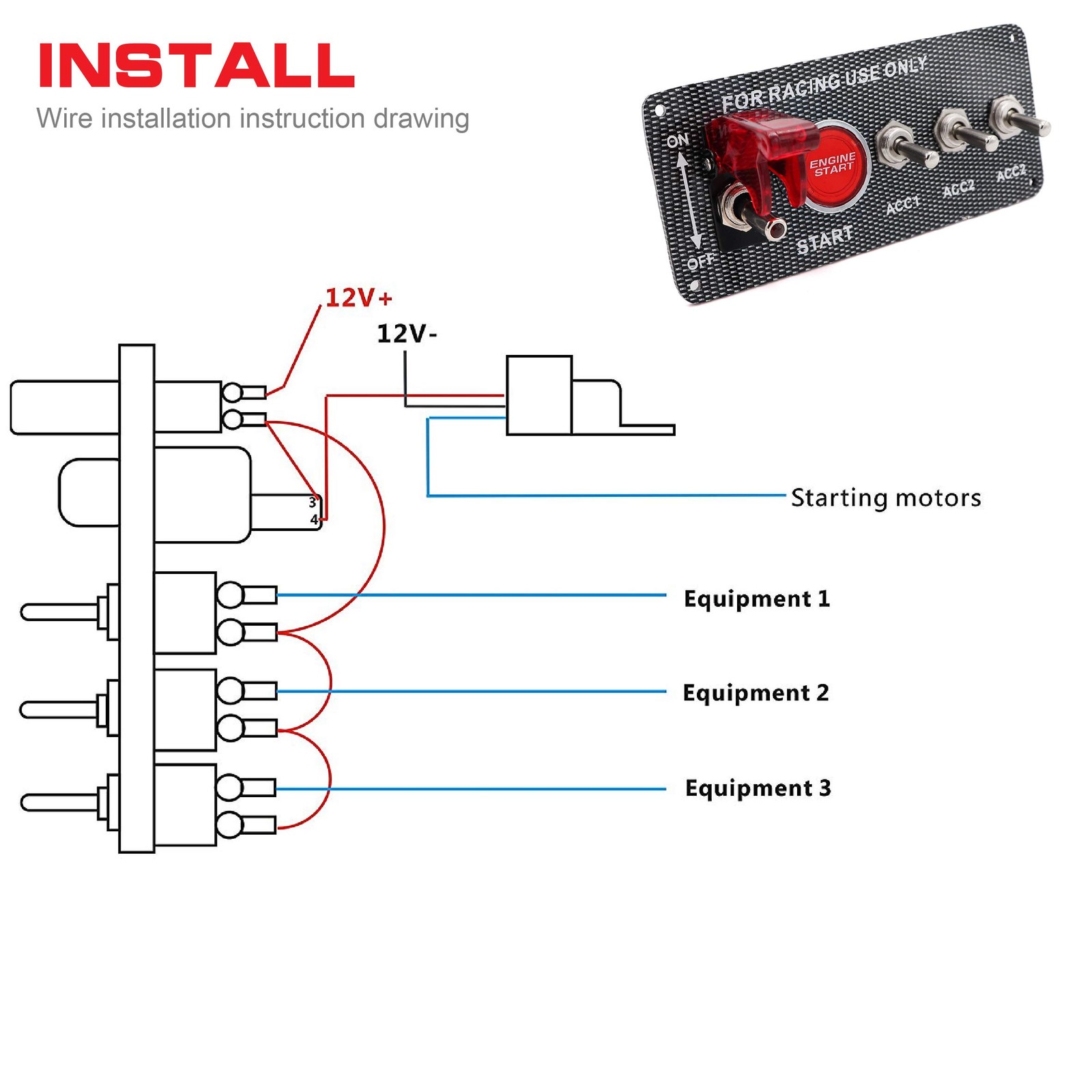 INSTALL
Wire installation instruction drawing

FOR RACING USE ONLY
ON
OFF
ENGINE START
START
ACC1
ACC2
ACC2

12V+
12V-
3
4
Starting motors
Equipment 1
Equipment 2
Equipment 3