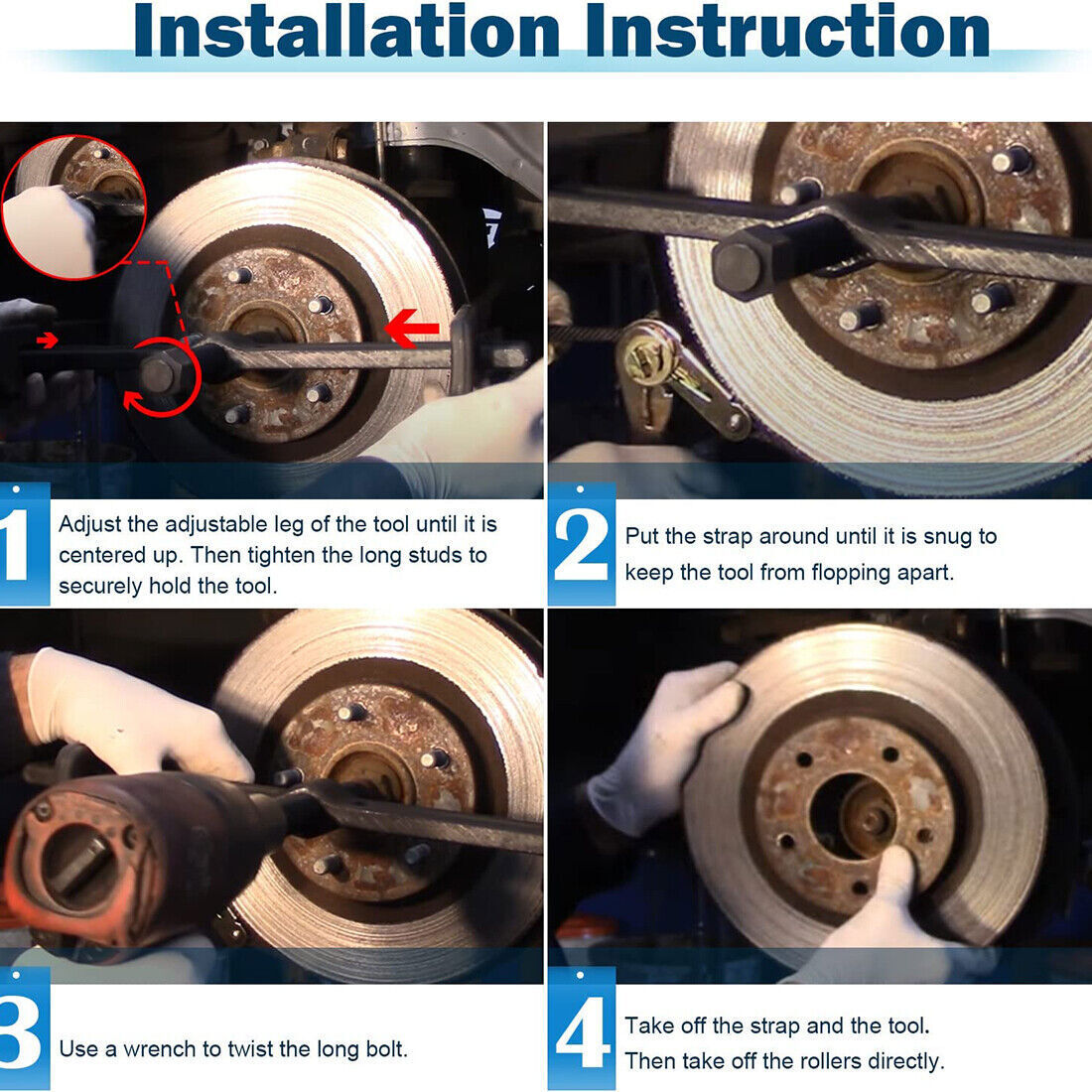 Installation Instruction

1 Adjust the adjustable leg of the tool until it is centered up. Then tighten the long studs to securely hold the tool.

2 Put the strap around until it is snug to keep the tool from flopping apart.

3 Use a wrench to twist the long bolt.

4 Take off the strap and the tool. Then take off the rollers directly.