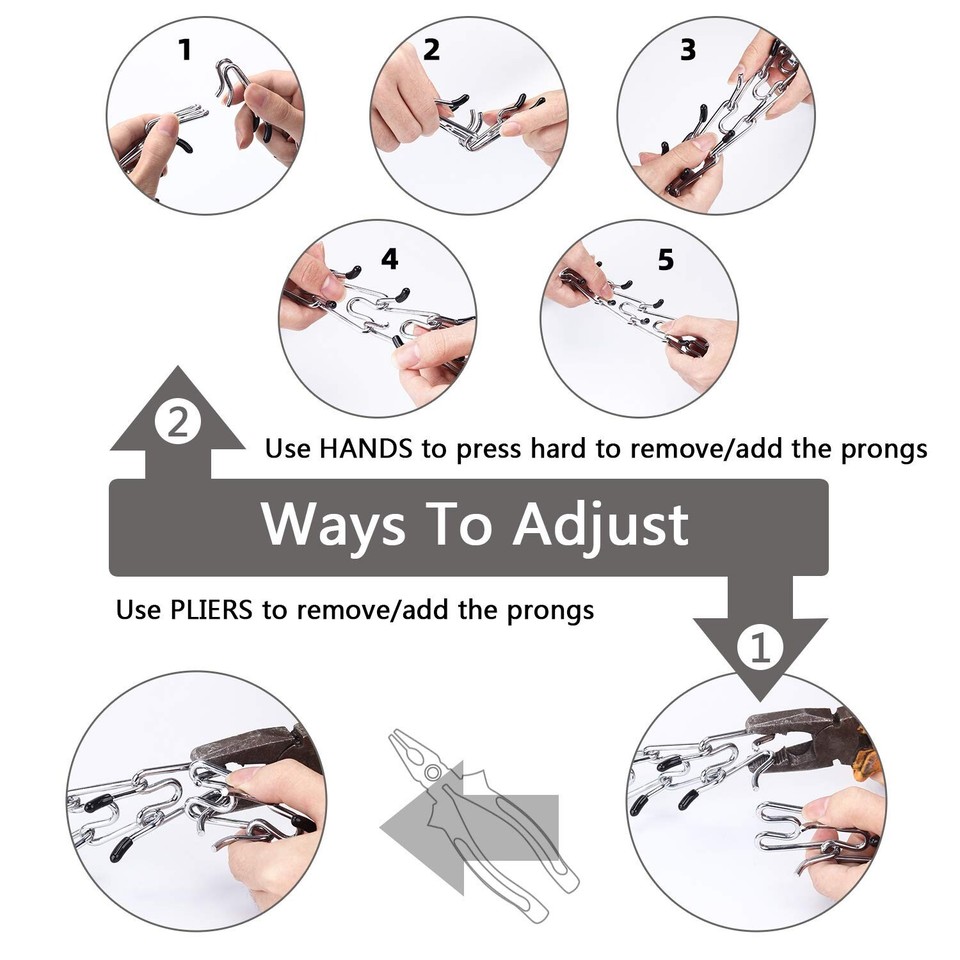 1

2

3

4

5

2

Use HANDS to press hard to remove/add the prongs

Ways To Adjust

Use PLIERS to remove/add the prongs

1