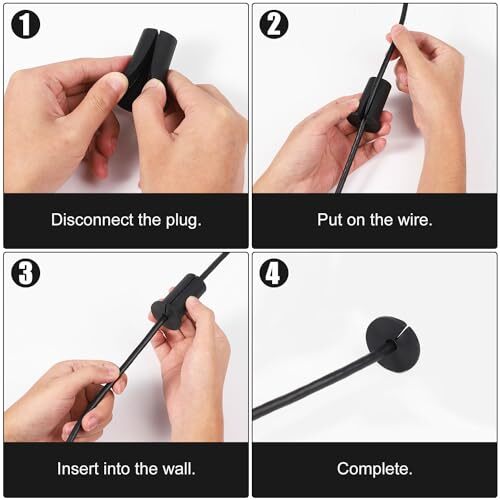 1

Disconnect the plug.

2

Put on the wire.

3

Insert into the wall.

4

Complete.