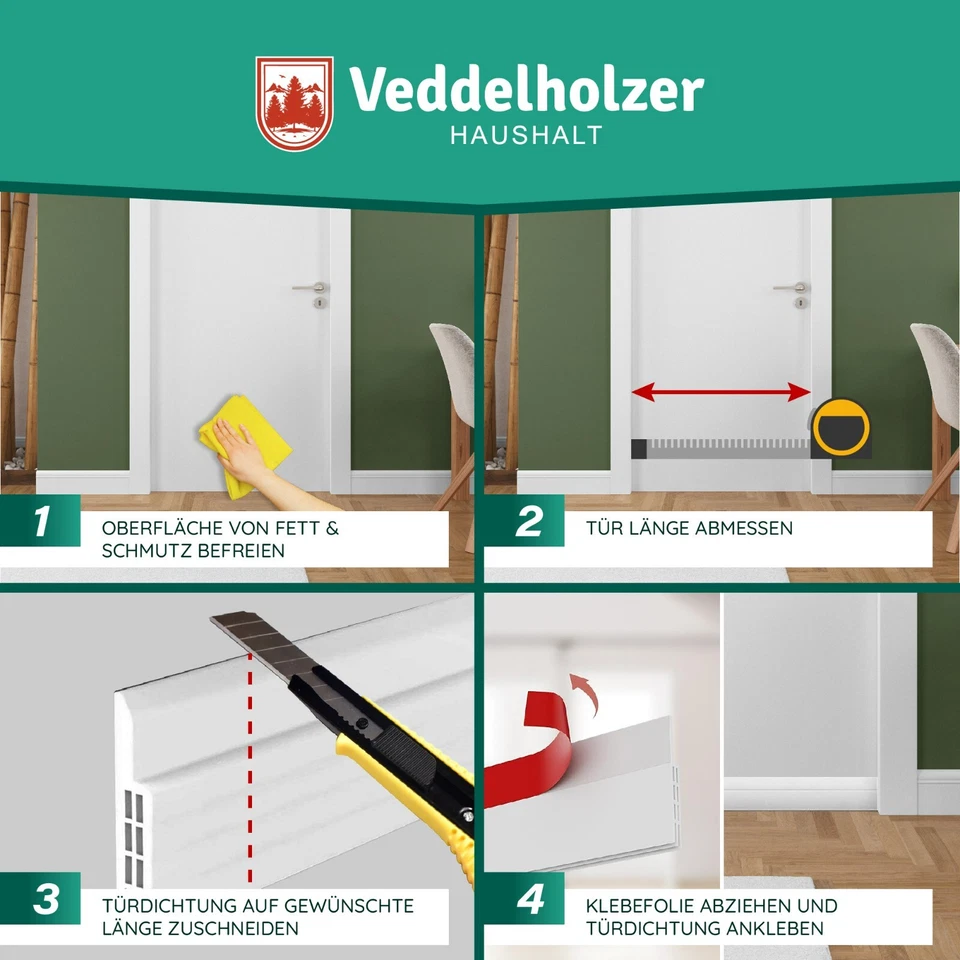 Veddelholzer
HAUSHALT

1
OBERFLÄCHE VON FETT & SCHMUTZ BEFREIEN

2
TÜR LÄNGE ABMESSEN

3
TÜRDICHTUNG AUF GEWÜNSCHTE LÄNGE ZUSCHNEIDEN

4
KLEBEFOLIE ABZIEHEN UND TÜRDICHTUNG ANKLEBEN