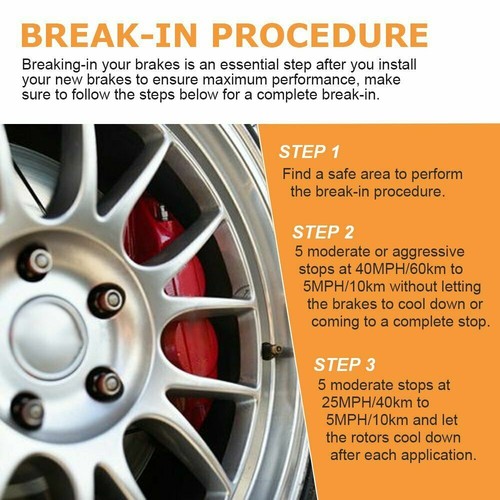 BREAK-IN PROCEDURE

Breaking-in your brakes is an essential step after you install your new brakes to ensure maximum performance, make sure to follow the steps below for a complete break-in.

STEP 1

Find a safe area to perform the break-in procedure.

STEP 2

5 moderate or aggressive stops at 40MPH/60km to 5MPH/10km without letting the brakes to cool down or coming to a complete stop.

STEP 3

5 moderate stops at 25MPH/40km to 5MPH/10km and let the rotors cool down after each application.