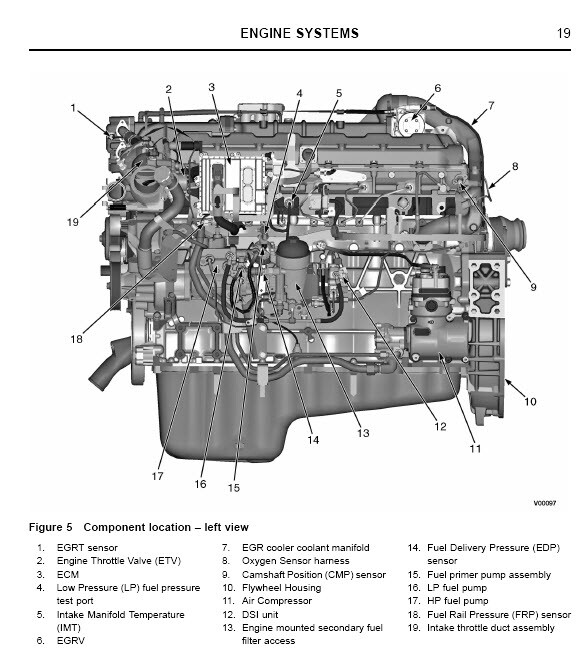 ENGINE SYSTEMS 19

1
2
3
4
5
6
7
8
9
10
11
12
13
14
15
16
17
18
19

V00097

Figure 5 Component location – left view

1. EGRT sensor
2. Engine Throttle Valve (ETV)
3. ECM
4. Low Pressure (LP) fuel pressure test port
5. Intake Manifold Temperature (IMT)
6. EGRV

7. EGR cooler coolant manifold
8. Oxygen Sensor harness
9. Camshaft Position (CMP) sensor
10. Flywheel Housing
11. Air Compressor
12. DSI unit
13. Engine mounted secondary fuel filter access

14. Fuel Delivery Pressure (EDP) sensor
15. Fuel primer pump assembly
16. LP fuel pump
17. HP fuel pump
18. Fuel Rail Pressure (FRP) sensor
19. Intake throttle duct assembly