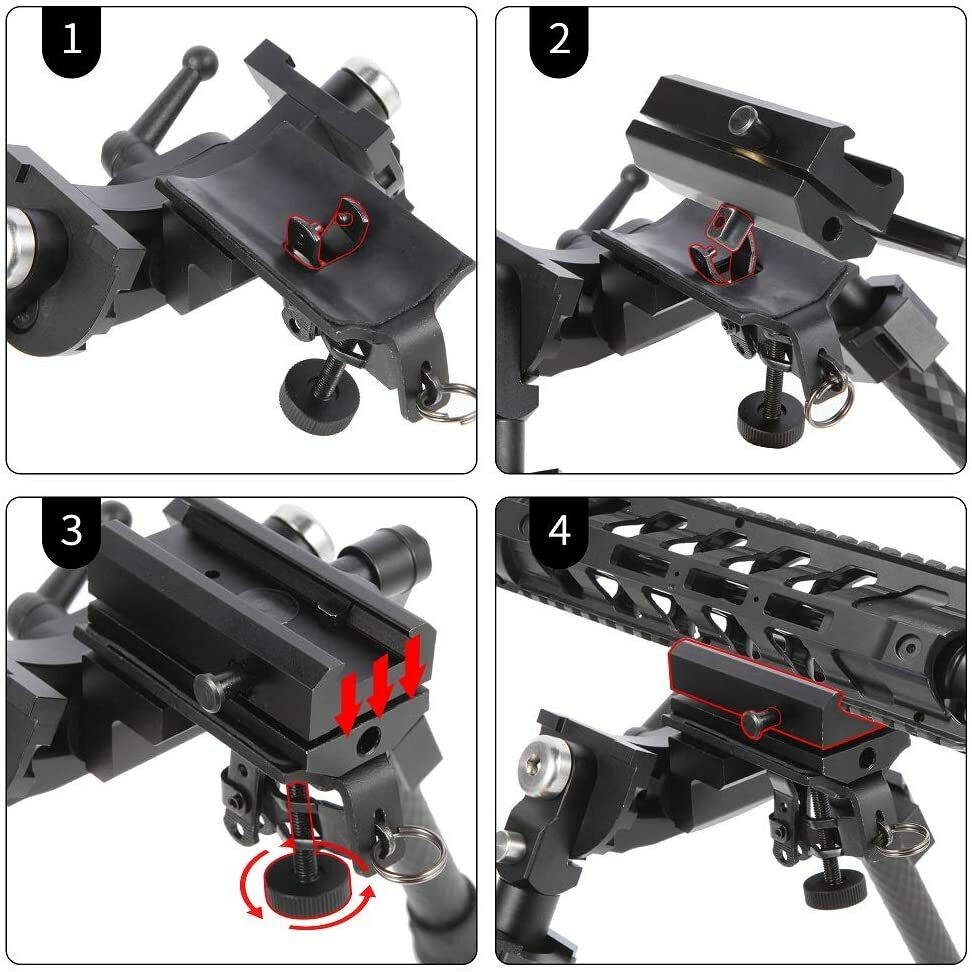 1

2

3

4