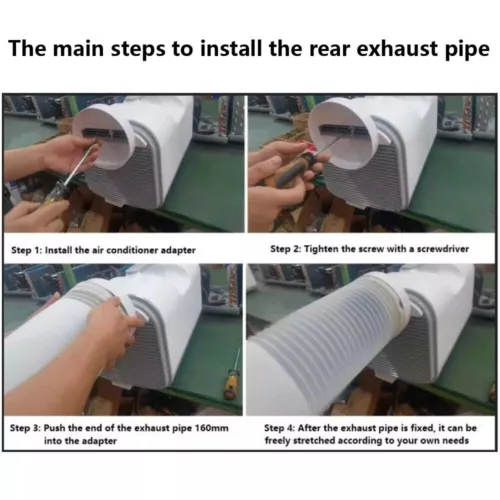 The main steps to install the rear exhaust pipe

Step 1: Install the air conditioner adapter

Step 2: Tighten the screw with a screwdriver

Step 3: Push the end of the exhaust pipe 160mm into the adapter

Step 4: After the exhaust pipe is fixed, it can be freely stretched according to your own needs