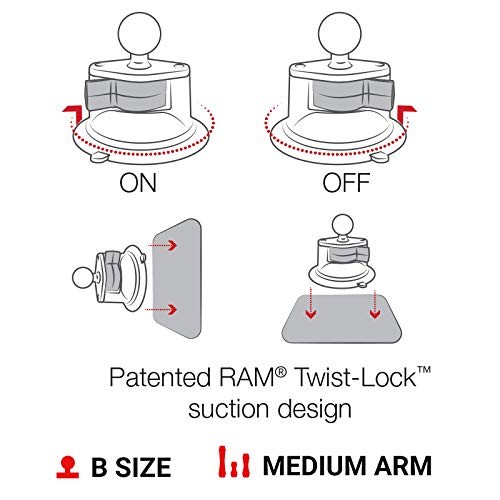 ON

OFF

Patented RAM® Twist-Lock™ suction design

B SIZE

MEDIUM ARM