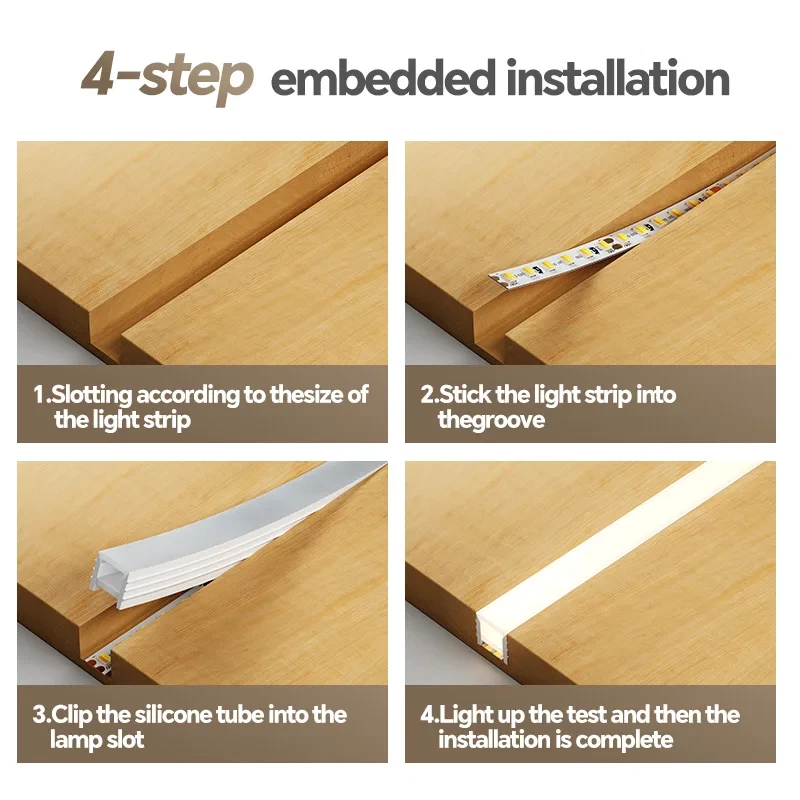 4-step embedded installation

1.Slotting according to thesize of the light strip

2.Stick the light strip into thegroove

3.Clip the silicone tube into the lamp slot

4.Light up the test and then the installation is complete