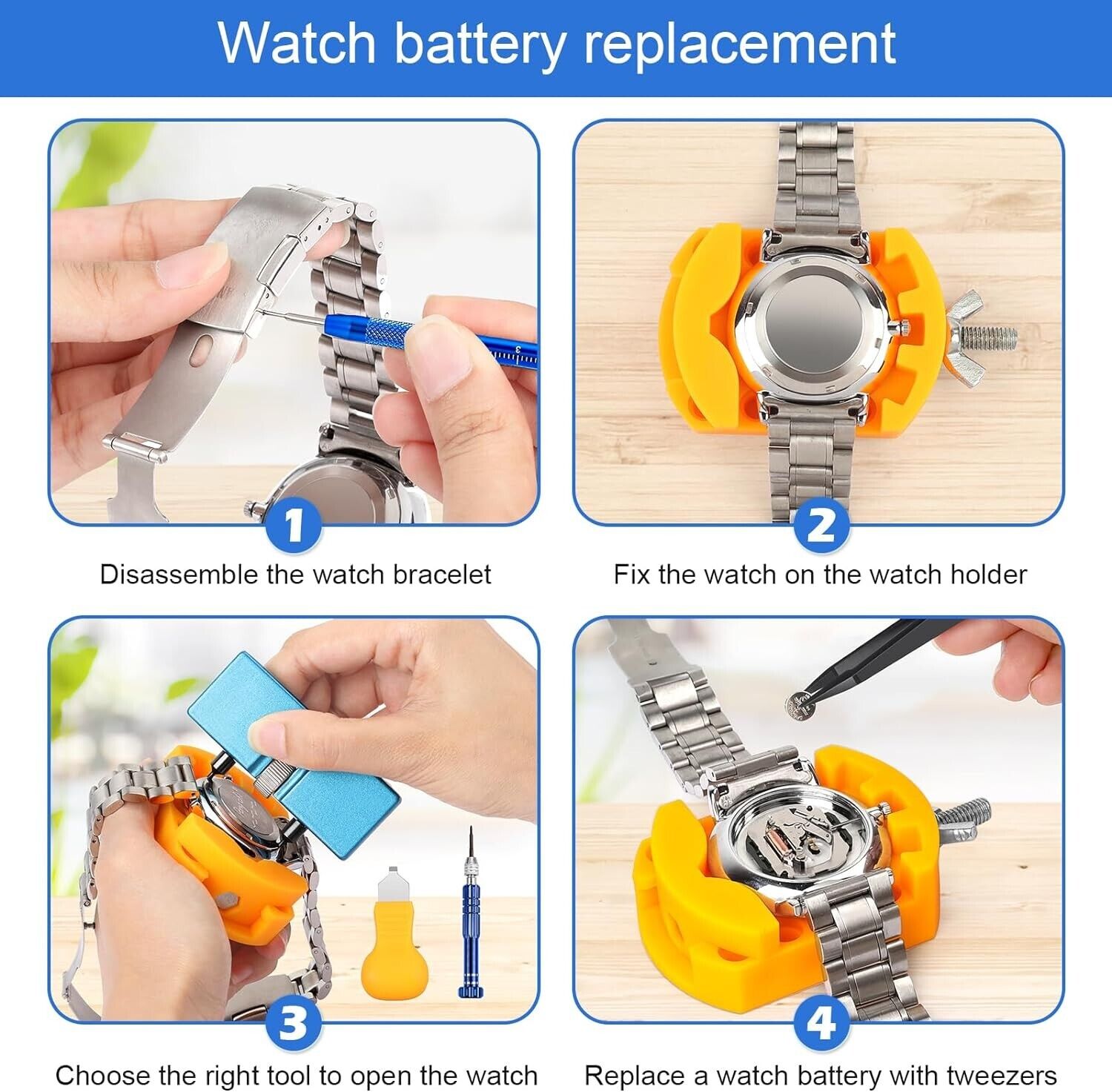 Watch battery replacement

1

Disassemble the watch bracelet

2

Fix the watch on the watch holder

3

Choose the right tool to open the watch

4

Replace a watch battery with tweezers