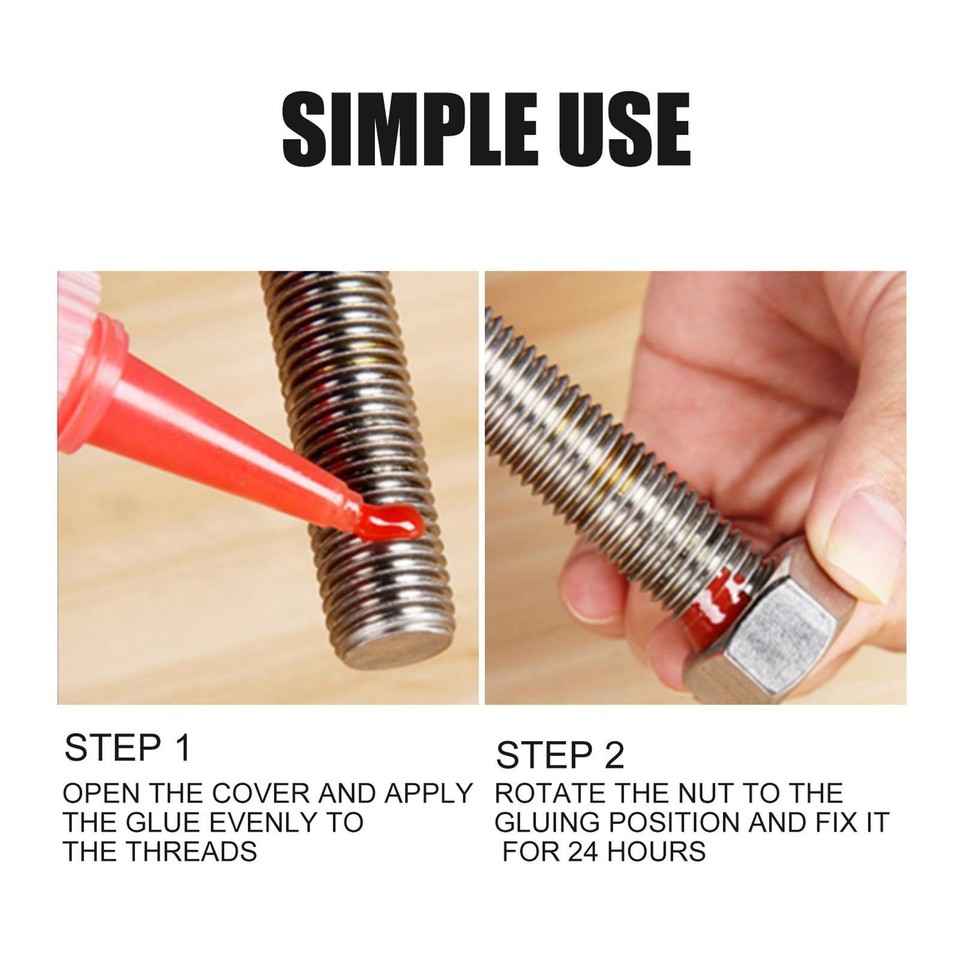 SIMPLE USE

STEP 1

OPEN THE COVER AND APPLY THE GLUE EVENLY TO THE THREADS

STEP 2

ROTATE THE NUT TO THE GLUING POSITION AND FIX IT FOR 24 HOURS