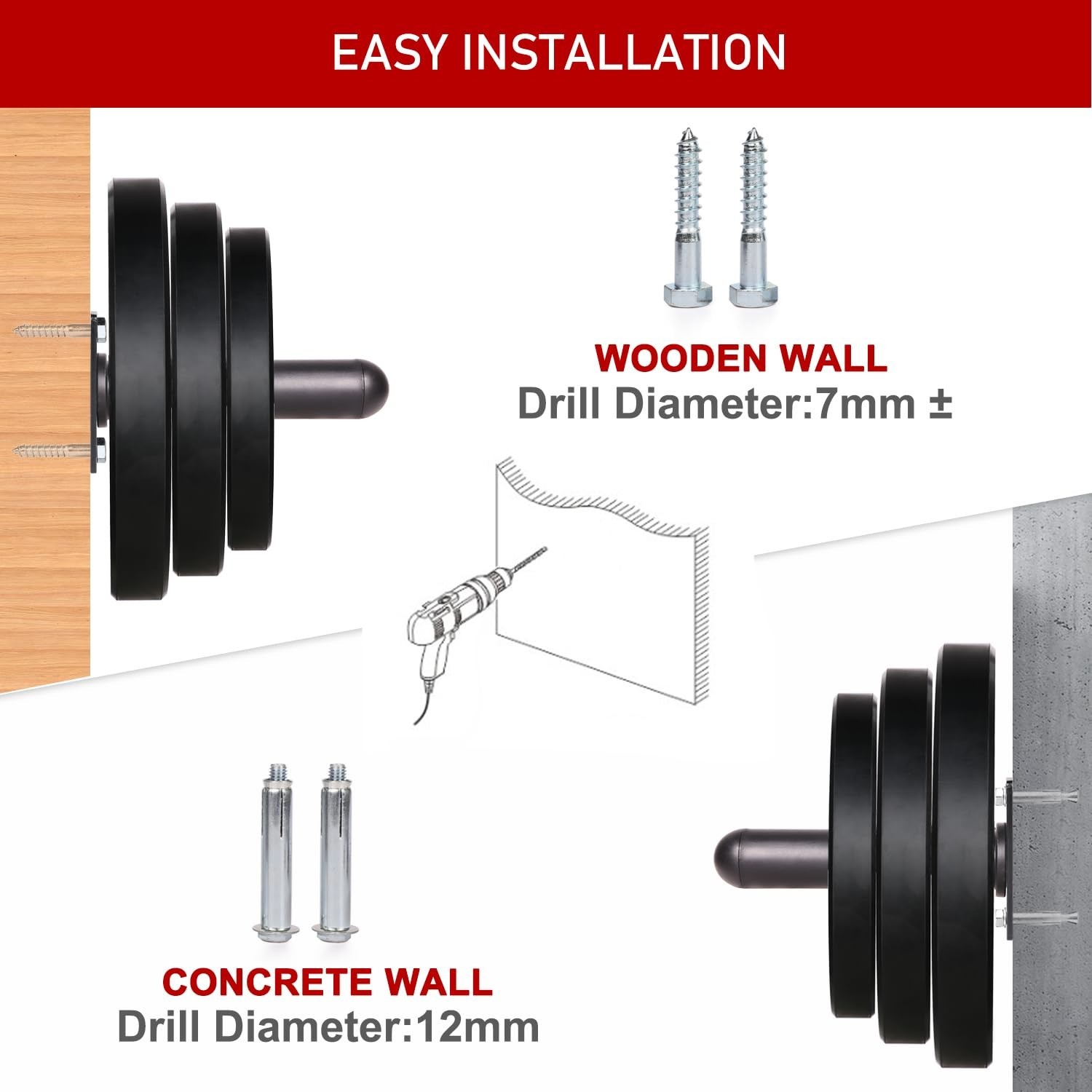 EASY INSTALLATION

WOODEN WALL
Drill Diameter:7mm ±

CONCRETE WALL
Drill Diameter:12mm