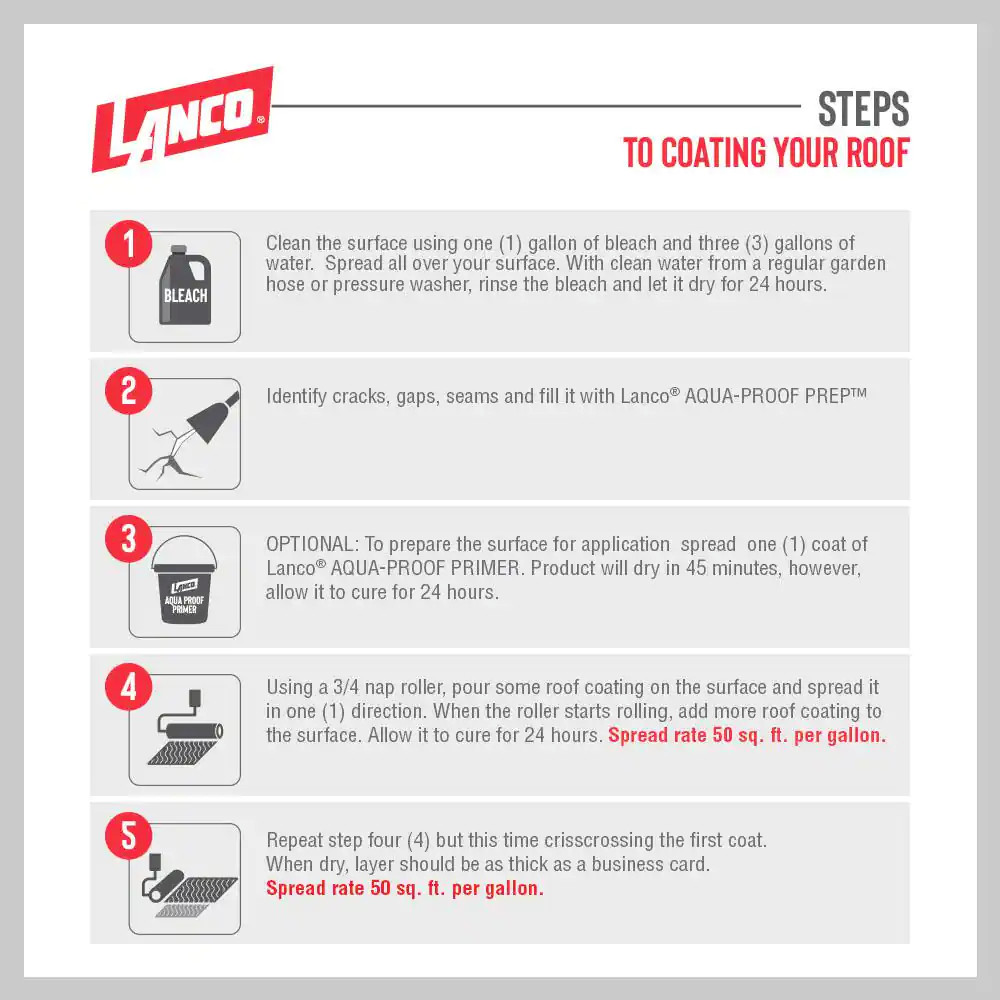 LANCO®

STEPS
TO COATING YOUR ROOF

1
BLEACH
Clean the surface using one (1) gallon of bleach and three (3) gallons of water. Spread all over your surface. With clean water from a regular garden hose or pressure washer, rinse the bleach and let it dry for 24 hours.

2
Identify cracks, gaps, seams and fill it with Lanco® AQUA-PROOF PREP™

3
LANCO
AQUA PROOF PRIMER
OPTIONAL: To prepare the surface for application spread one (1) coat of Lanco® AQUA-PROOF PRIMER. Product will dry in 45 minutes, however, allow it to cure for 24 hours.

4
Using a 3/4 nap roller, pour some roof coating on the surface and spread it in one (1) direction. When the roller starts rolling, add more roof coating to the surface. Allow it to cure for 24 hours. Spread rate 50 sq. ft. per gallon.

5
Repeat step four (4) but this time crisscrossing the first coat. When dry, layer should be as thick as a business card.
Spread rate 50 sq. ft. per gallon.