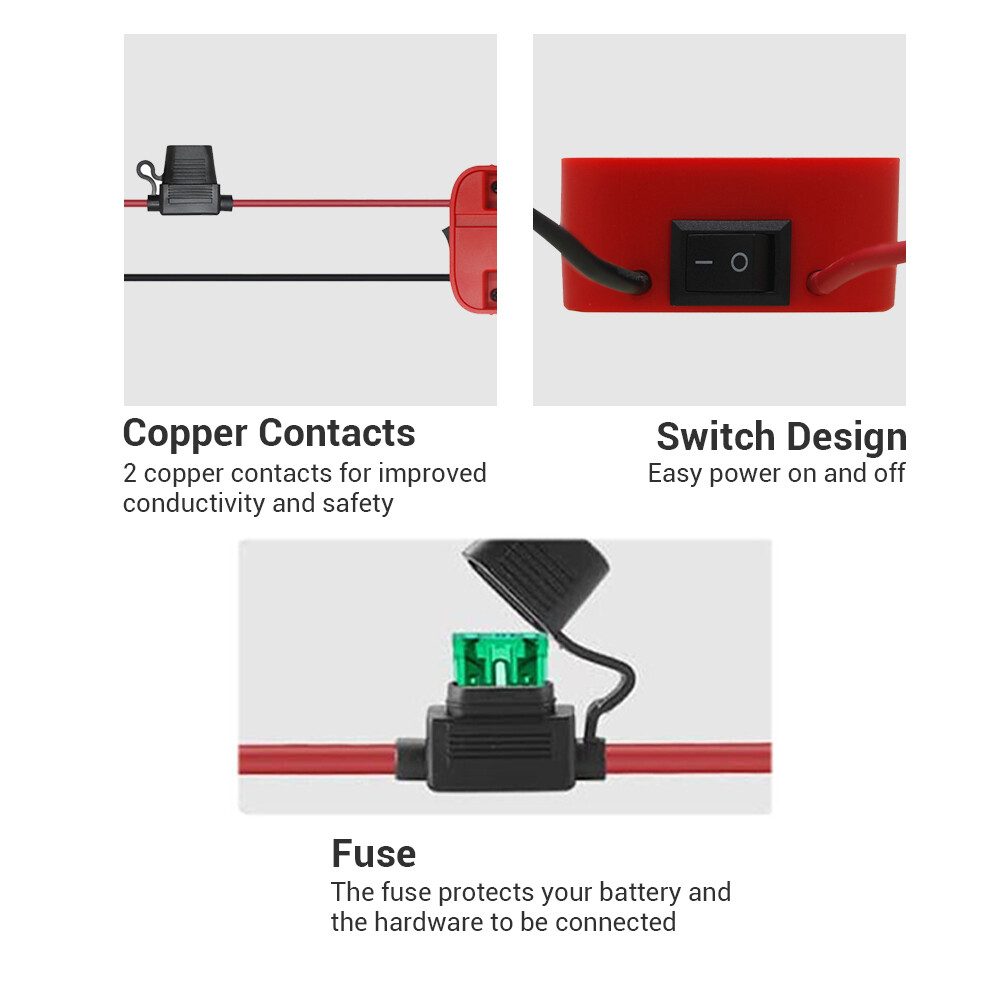 Copper Contacts
2 copper contacts for improved conductivity and safety

Switch Design
Easy power on and off

Fuse
The fuse protects your battery and the hardware to be connected