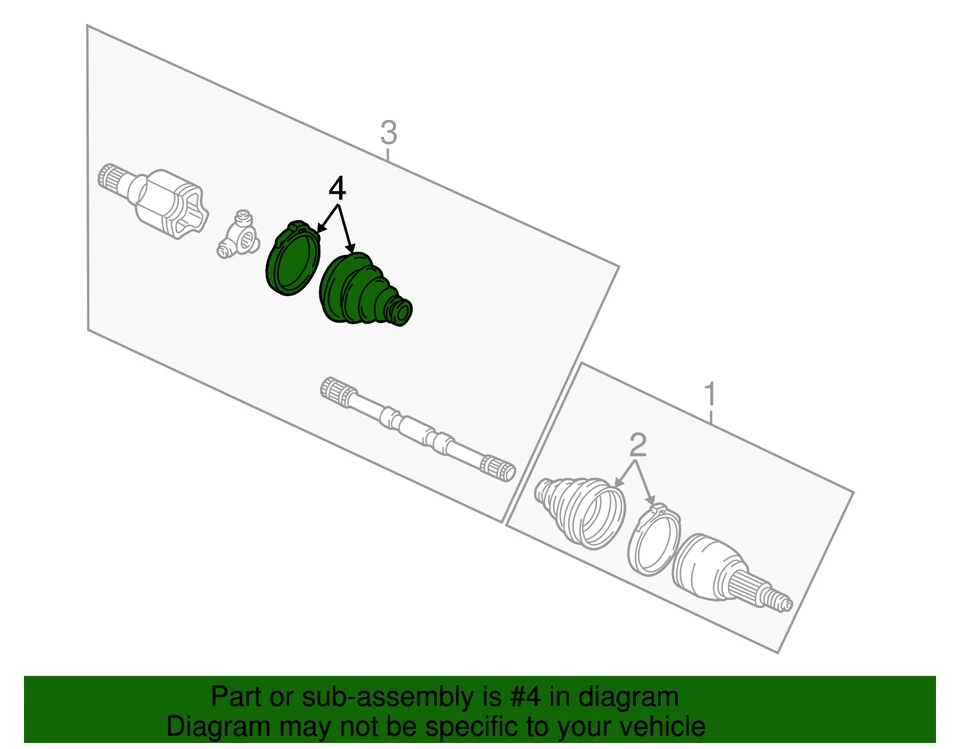 3
4
1
2

Part or sub-assembly is #4 in diagram
Diagram may not be specific to your vehicle