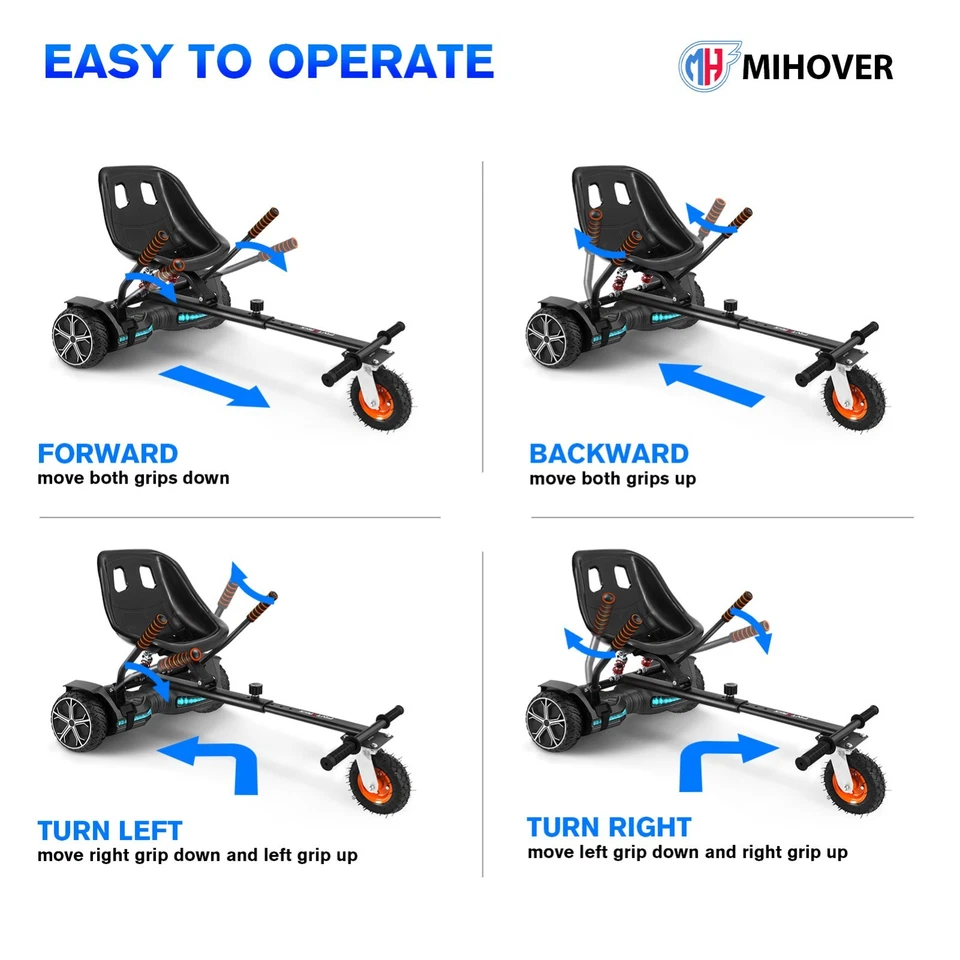 EASY TO OPERATE

MH MIHOVER

FORWARD
move both grips down

BACKWARD
move both grips up

TURN LEFT
move right grip down and left grip up

TURN RIGHT
move left grip down and right grip up