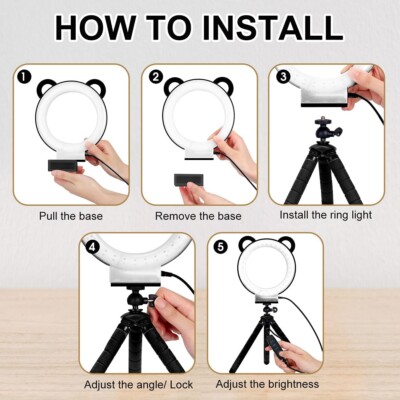 HOW TO INSTALL

1
Pull the base

2
Remove the base

3
Install the ring light

4
Adjust the angle/ Lock

5
Adjust the brightness