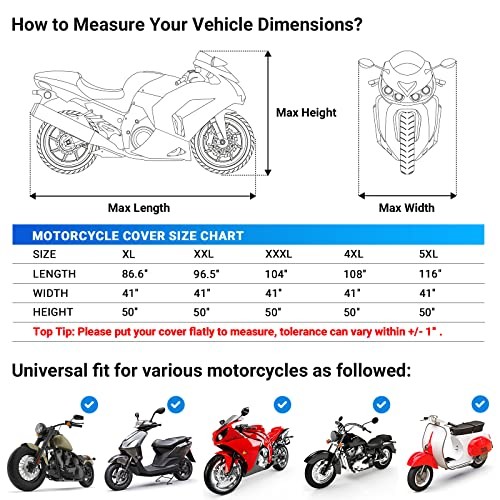 How to Measure Your Vehicle Dimensions?

Max Height

Max Length

Max Width

MOTORCYCLE COVER SIZE CHART

| SIZE | XL | XXL | XXXL | 4XL | 5XL |
|---|---|---|---|---|---|
| LENGTH | 86.6" | 96.5" | 104" | 108" | 116" |
| WIDTH | 41" | 41" | 41" | 41" | 41" |
| HEIGHT | 50" | 50" | 50" | 50" | 50" |

Top Tip: Please put your cover flatly to measure, tolerance can vary within +/- 1" .

Universal fit for various motorcycles as followed: