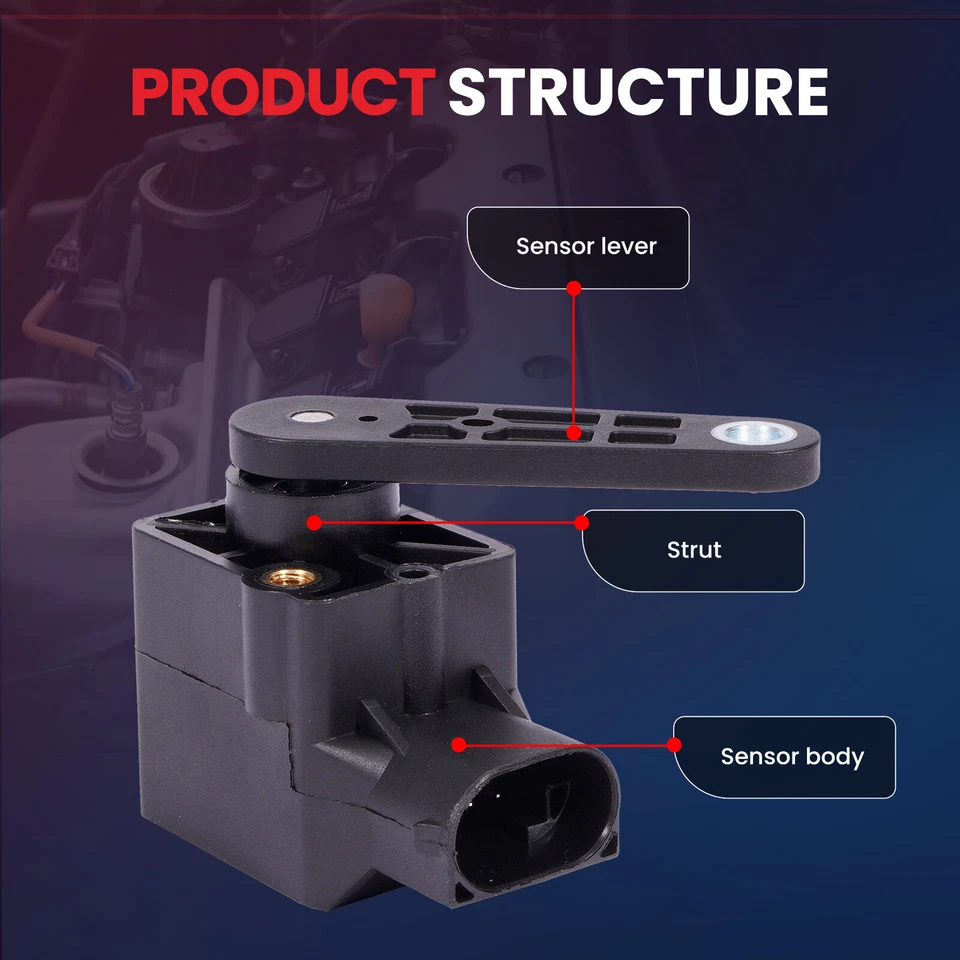 PRODUCT STRUCTURE

Sensor lever

Strut

Sensor body