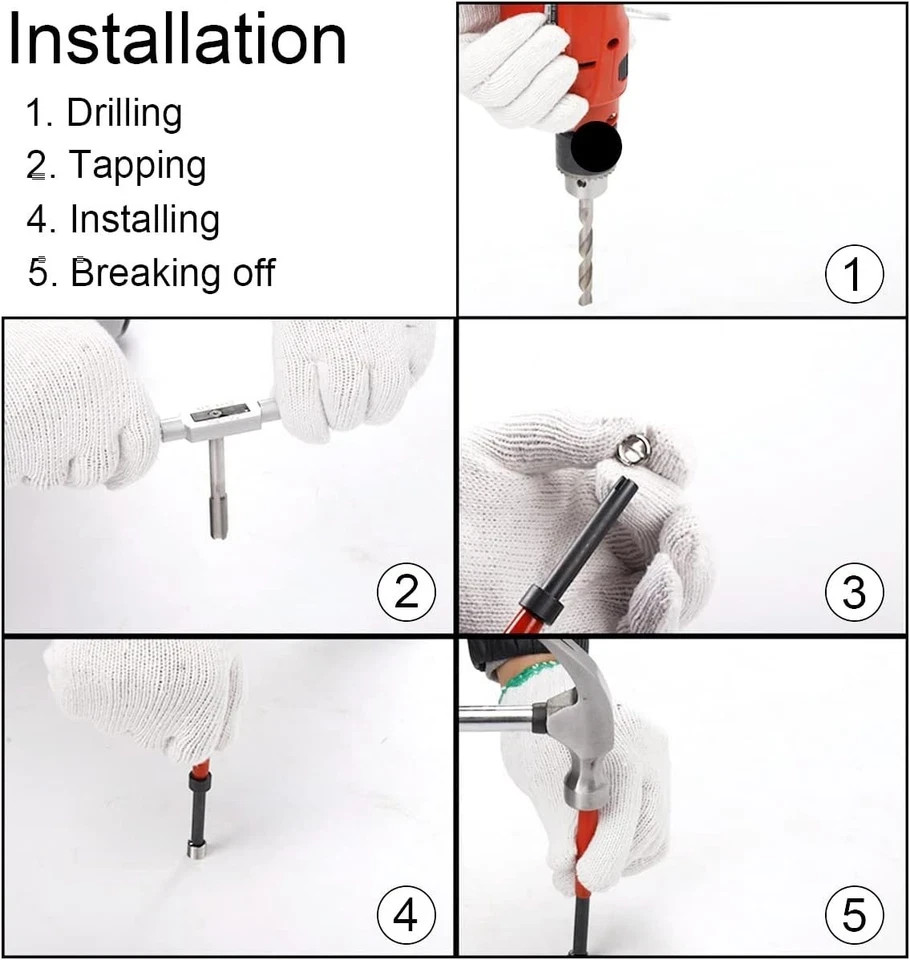 Installation

1. Drilling
2. Tapping
4. Installing
5. Breaking off

1

2

3

4

5