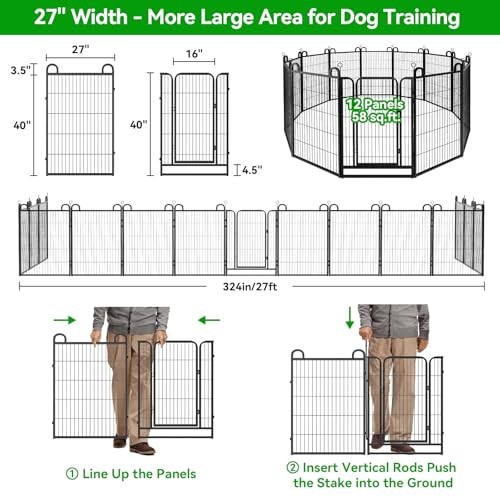 27" Width - More Large Area for Dog Training

27"

3.5"

40"

16"

40"

4.5"

12 Panels
58 sq.ft.

324in/27ft

① Line Up the Panels

② Insert Vertical Rods Push the Stake into the Ground