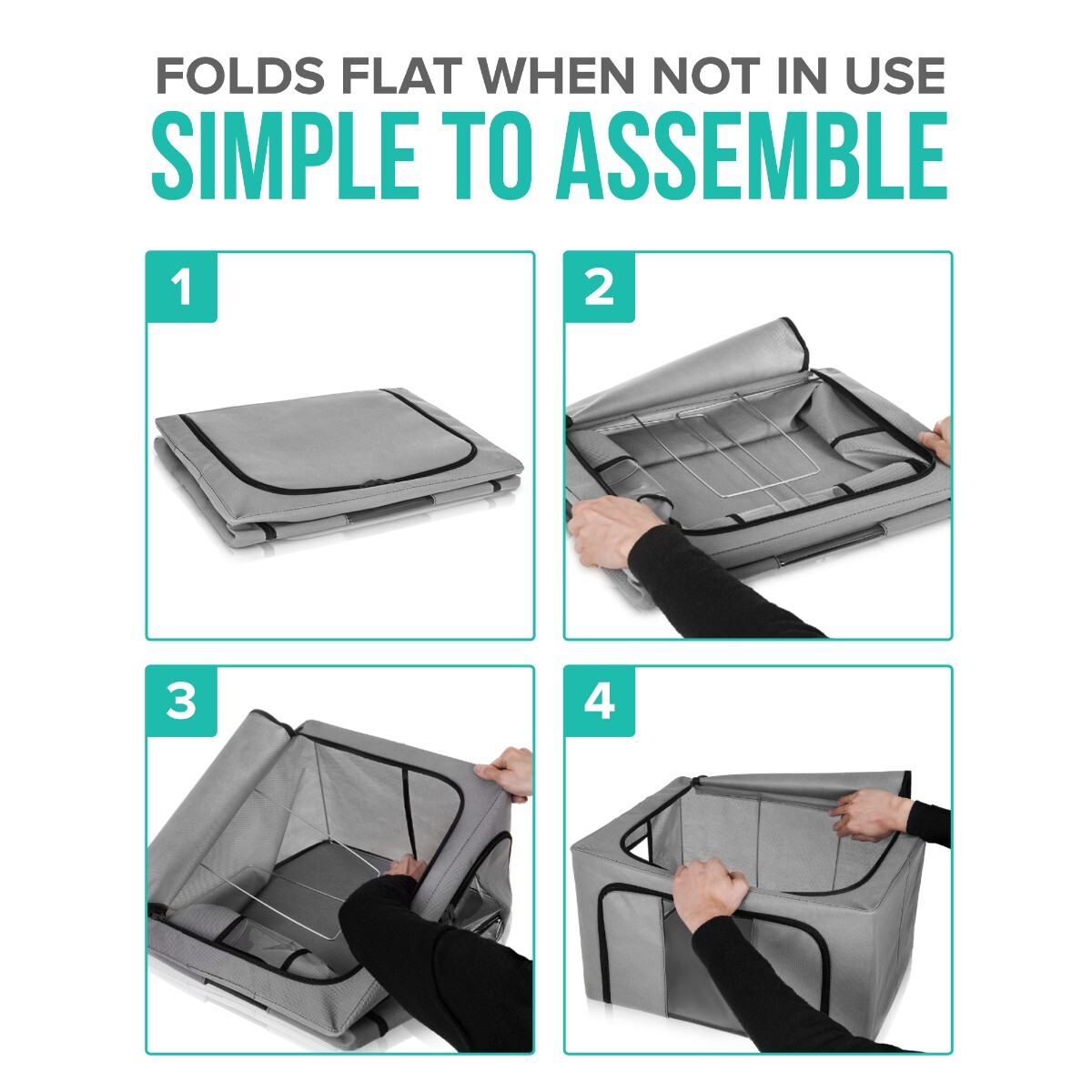 FOLDS FLAT WHEN NOT IN USE
SIMPLE TO ASSEMBLE

1

2

3

4