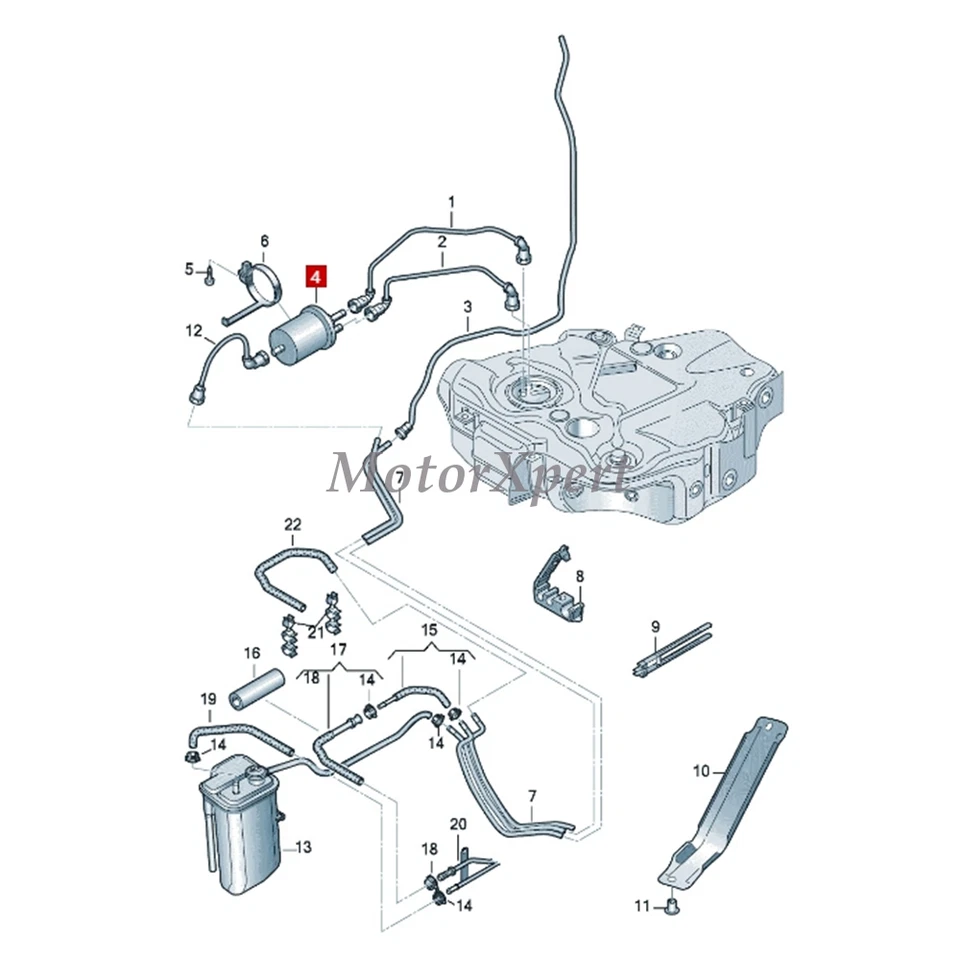 1
2
6
5
4
3
12
MotorXpert
7
22
8
21
9
15
16
17
18
14
14
19
14
14
10
7
13
20
18
14
11