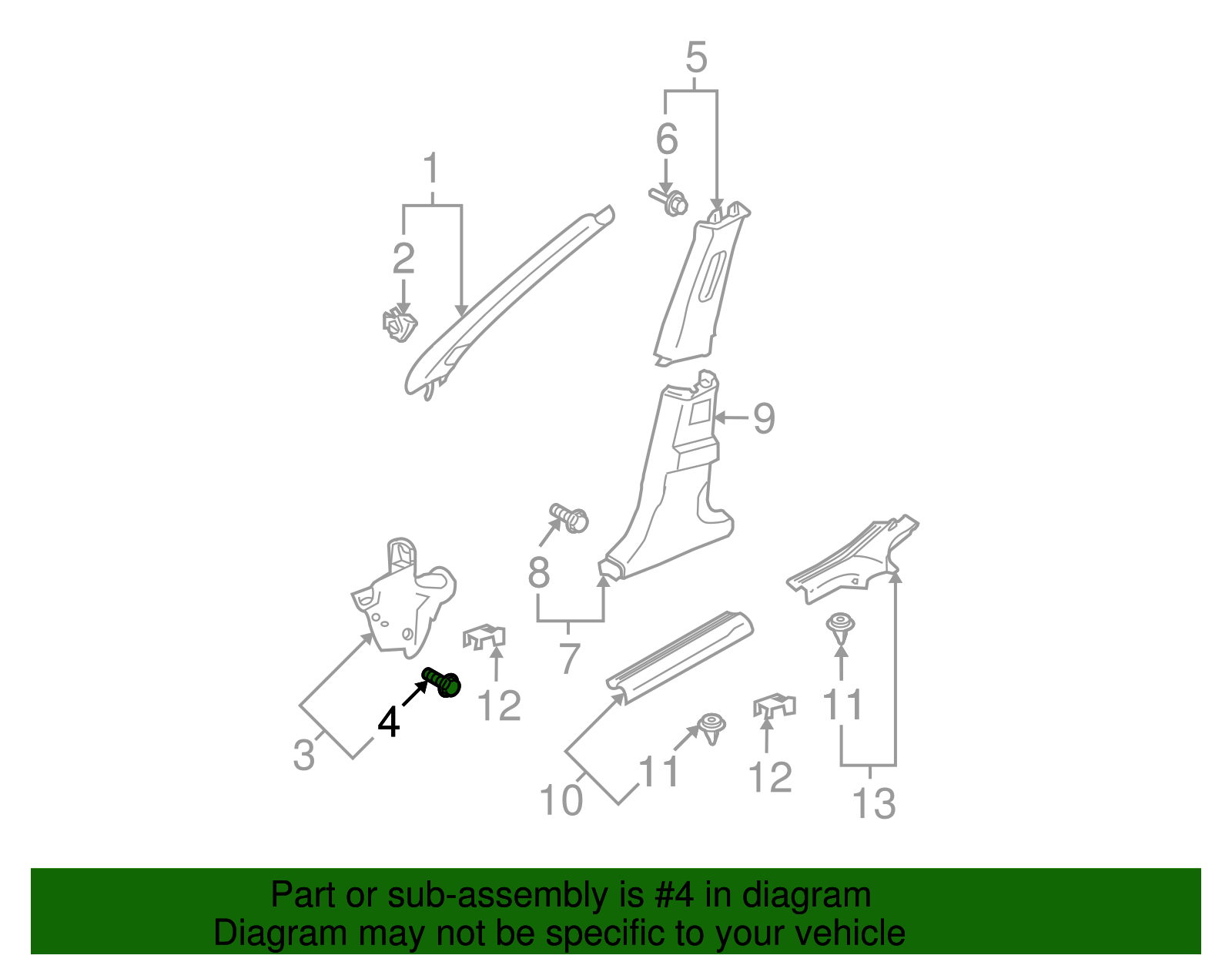 5
6
1
2
9
8
7
3
4
12
10
11
12
11
13

Part or sub-assembly is #4 in diagram
Diagram may not be specific to your vehicle